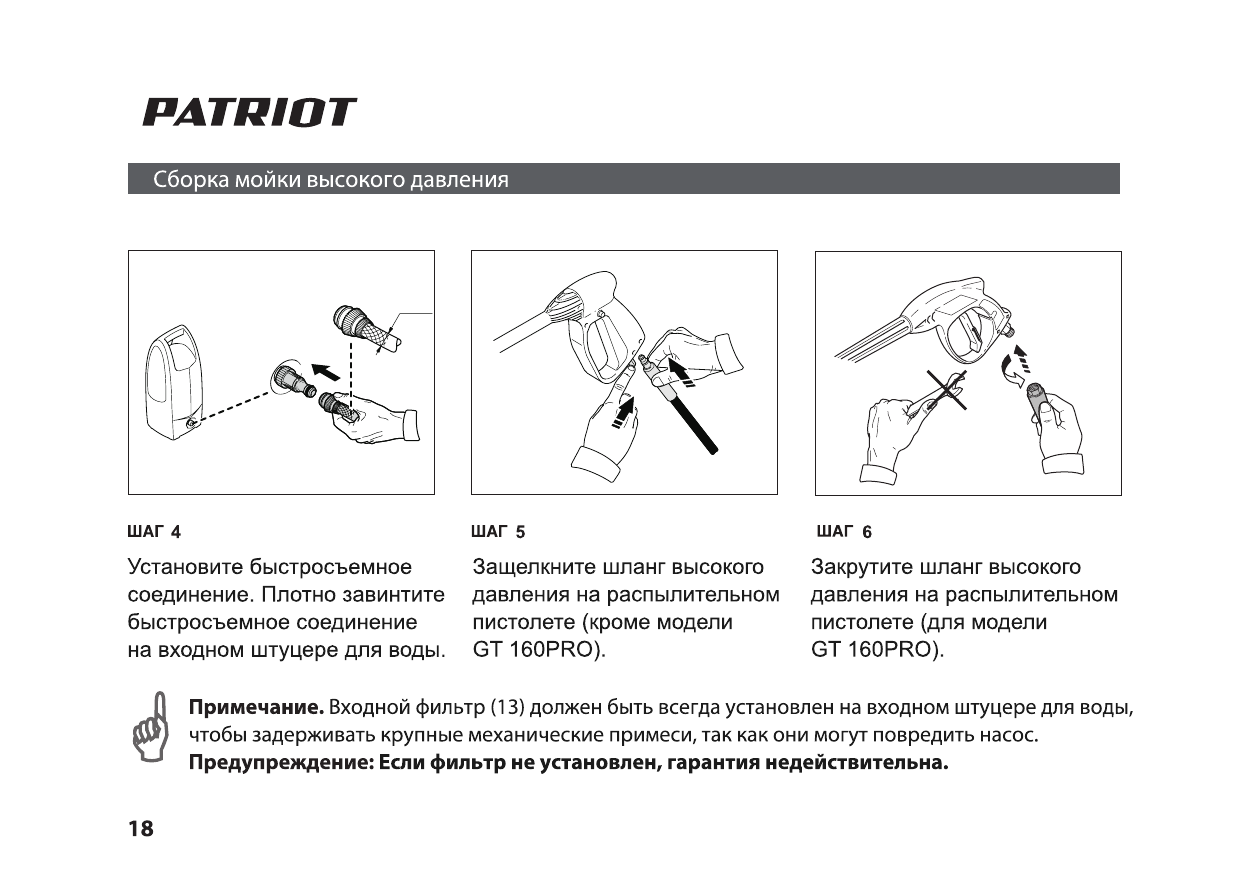 PATRIOT

Сборка мойки высокого давления

ШАГ 4

Установите быстросъемное соединение. Плотно завинтите быстросъемное соединение на входном штуцере для воды.

ШАГ 5

Защелкните шланг высокого давления на распылительном пистолете (кроме модели GT 160PRO).

ШАГ 6

Закрутите шланг высокого давления на распылительном пистолете (для модели GT 160PRO).

**Примечание.** Входной фильтр (13) должен быть всегда установлен на входном штуцере для воды, чтобы задерживать крупные механические примеси, так как они могут повредить насос.
**Предупреждение: Если фильтр не установлен, гарантия недействительна.**

18