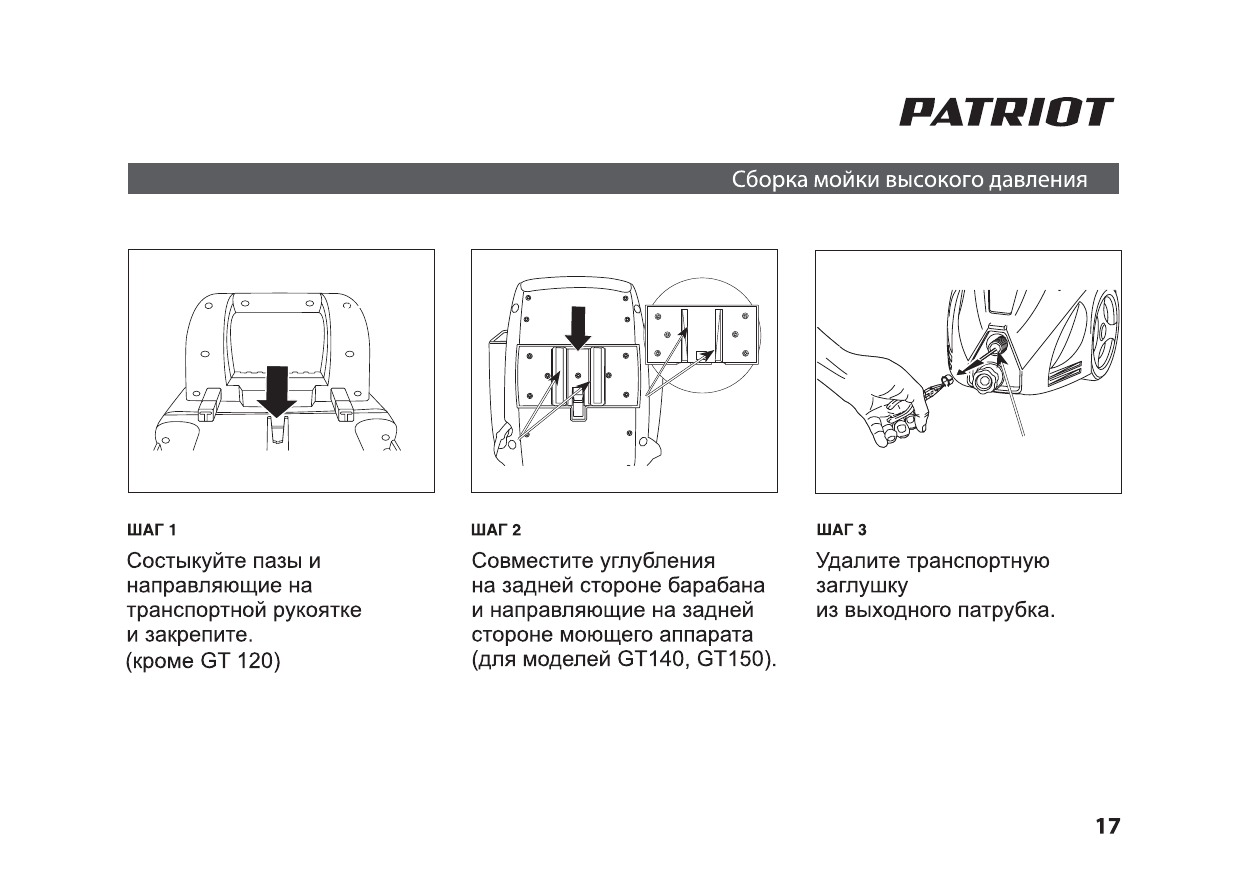 PATRIOT

Сборка мойки высокого давления

ШАГ 1

Состыкуйте пазы и направляющие на транспортной рукоятке и закрепите.
(кроме GT 120)

ШАГ 2

Совместите углубления на задней стороне барабана и направляющие на задней стороне моющего аппарата (для моделей GT140, GT150).

ШАГ 3

Удалите транспортную заглушку из выходного патрубка.

17