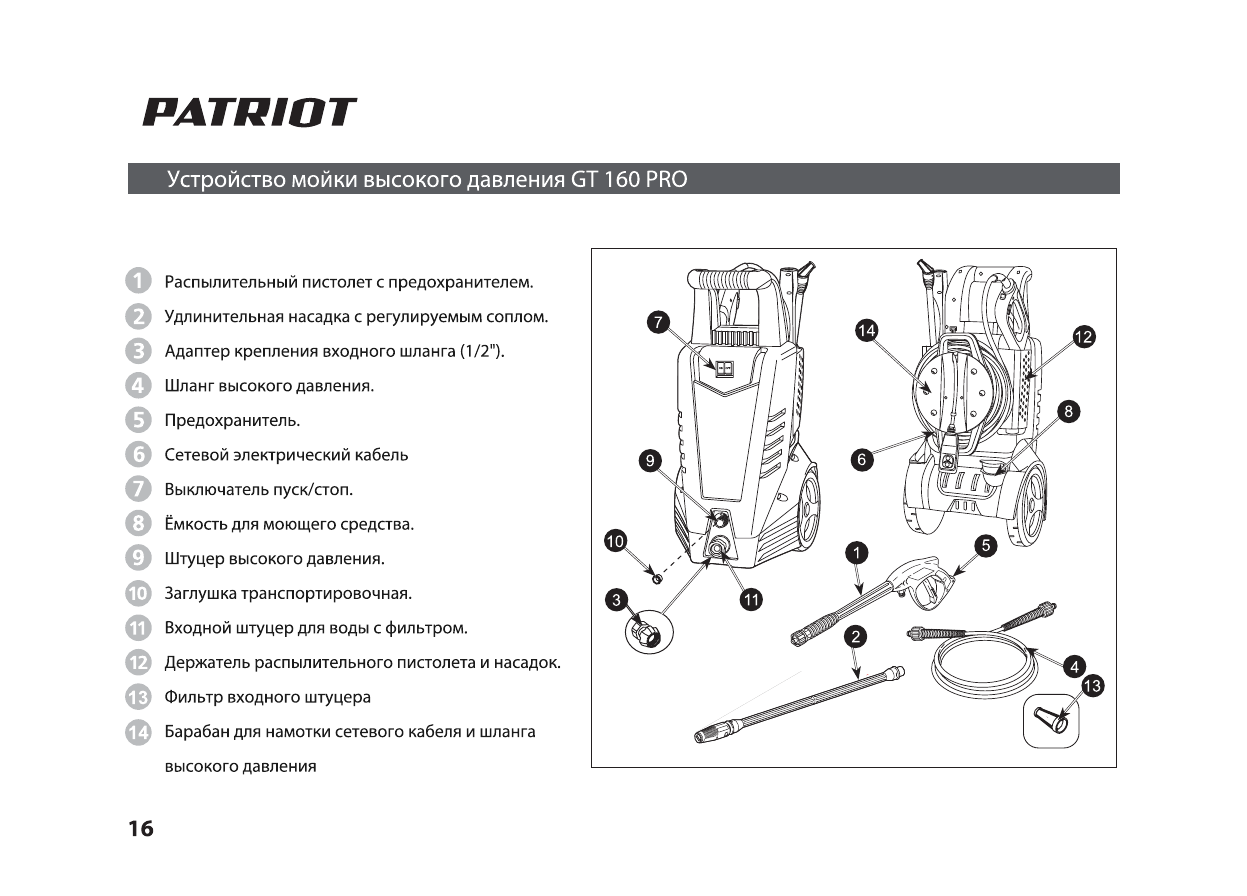 PATRIOT

Устройство мойки высокого давления GT 160 PRO

1 Распылительный пистолет с предохранителем.
2 Удлинительная насадка с регулируемым соплом.
3 Адаптер крепления входного шланга (1/2").
4 Шланг высокого давления.
5 Предохранитель.
6 Сетевой электрический кабель
7 Выключатель пуск/стоп.
8 Ёмкость для моющего средства.
9 Штуцер высокого давления.
10 Заглушка транспортировочная.
11 Входной штуцер для воды с фильтром.
12 Держатель распылительного пистолета и насадок.
13 Фильтр входного штуцера
14 Барабан для намотки сетевого кабеля и шланга высокого давления

7 14 12 8 9 6 10 1 5 3 11 2 4 13

16