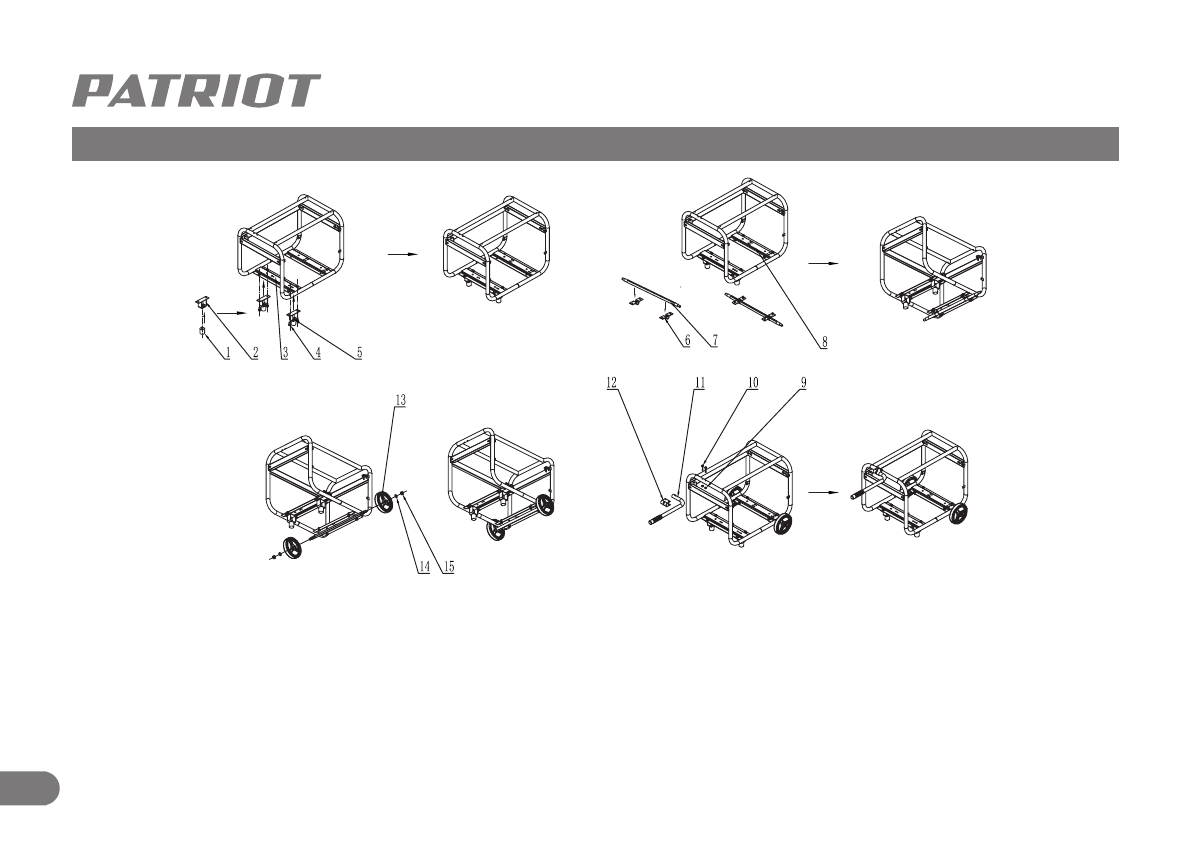 PATRIOT

1 2 3 4 5

6 7 8

13

14 15

12 11 10 9