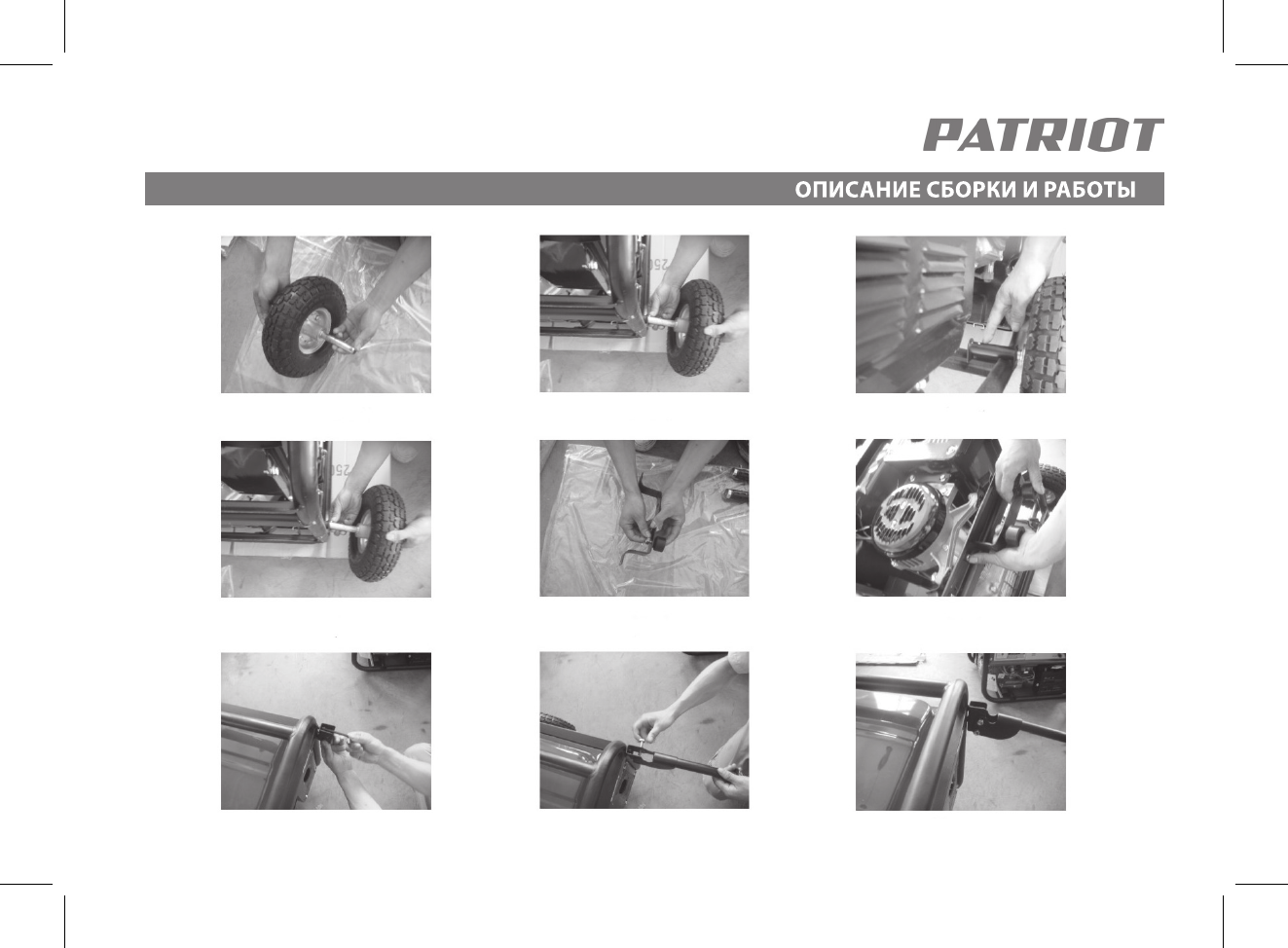 PATRIOT

ОПИСАНИЕ СБОРКИ И РАБОТЫ