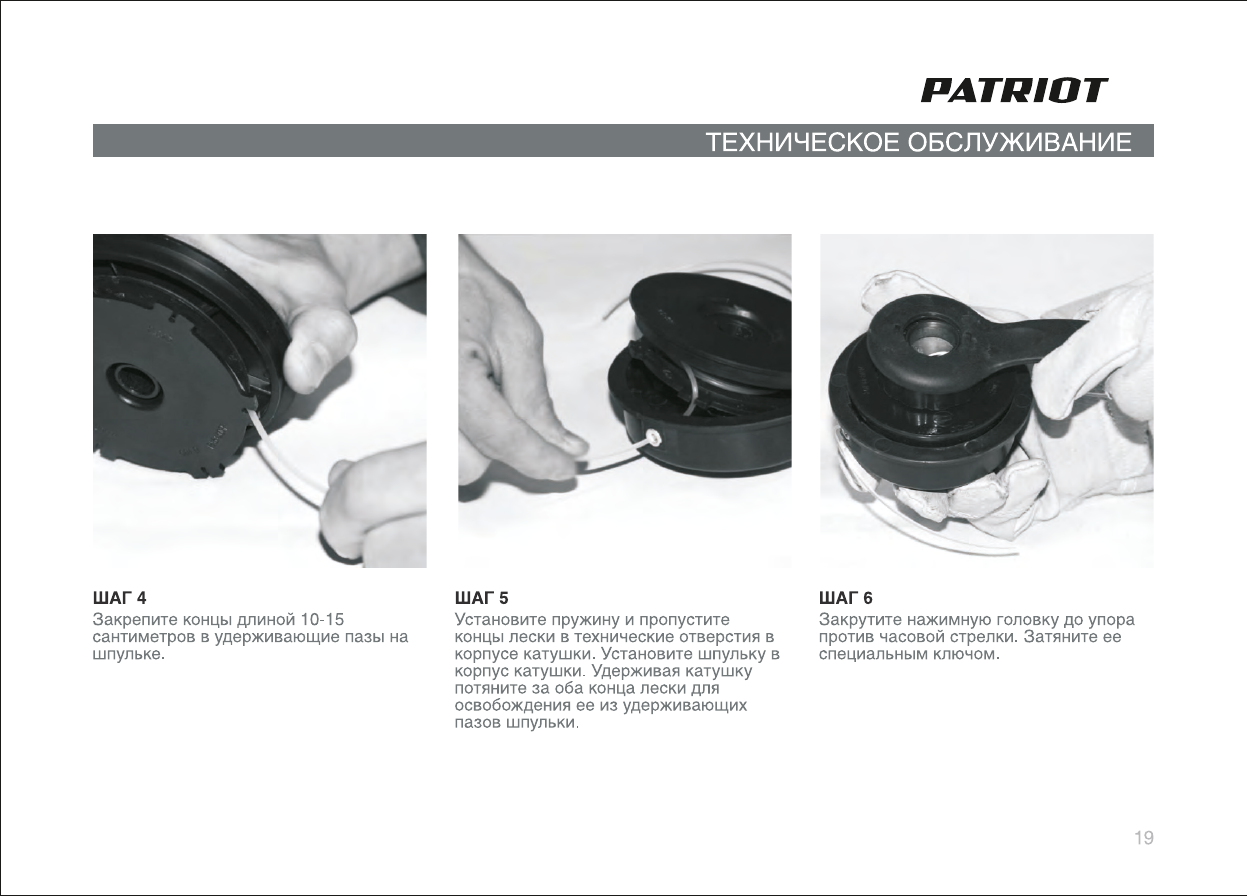 PATRIOT

ТЕХНИЧЕСКОЕ ОБСЛУЖИВАНИЕ

ШАГ 4
Закрепите концы длиной 10-15 сантиметров в удерживающие пазы на шпульке.

ШАГ 5
Установите пружину и пропустите концы лески в технические отверстия в корпусе катушки. Установите шпульку в корпус катушки. Удерживая катушку потяните за оба конца лески для освобождения ее из удерживающих пазов шпульки.

ШАГ 6
Закрутите нажимную головку до упора против часовой стрелки. Затяните ее специальным ключом.

19