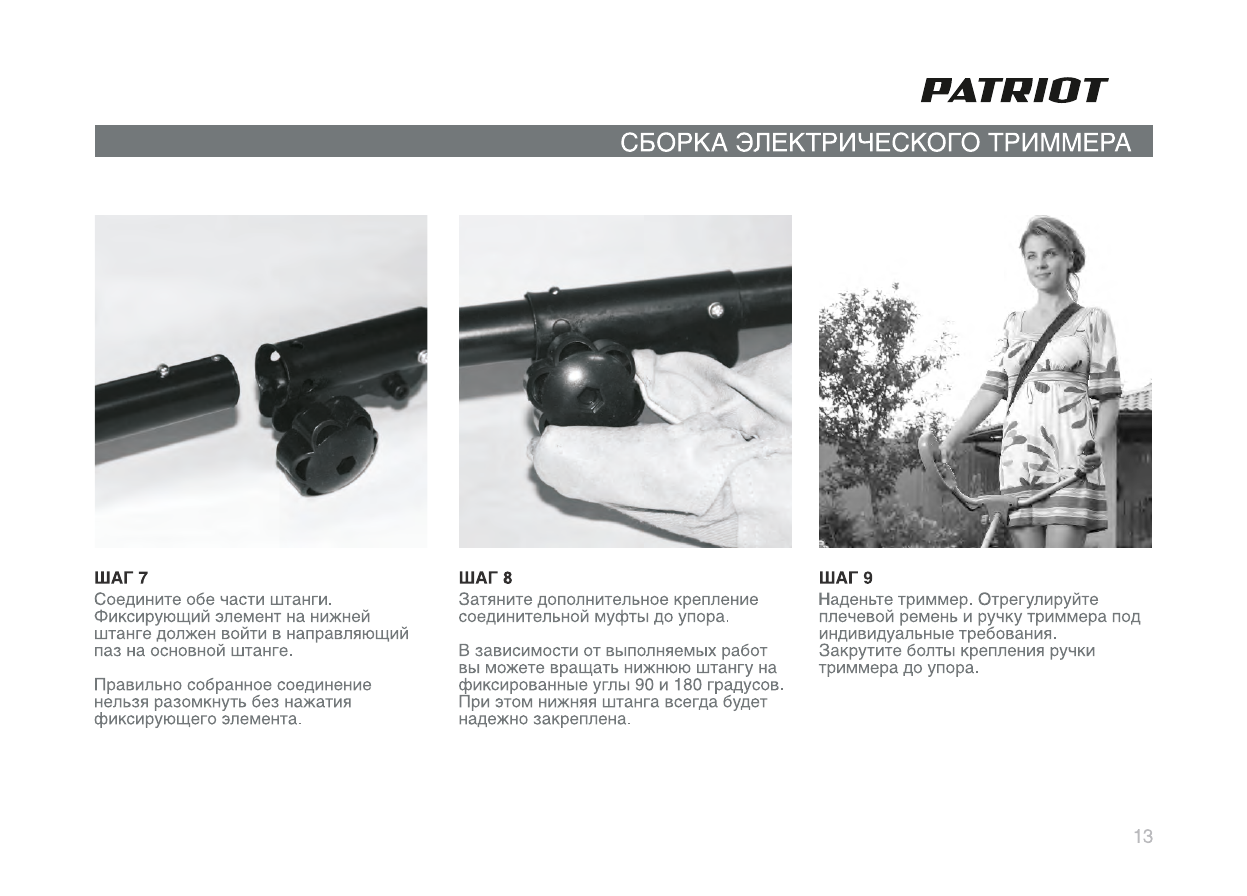 PATRIOT

СБОРКА ЭЛЕКТРИЧЕСКОГО ТРИММЕРА

ШАГ 7

Соедините обе части штанги. Фиксирующий элемент на нижней штанге должен войти в направляющий паз на основной штанге.

Правильно собранное соединение нельзя разомкнуть без нажатия фиксирующего элемента.

ШАГ 8

Затяните дополнительное крепление соединительной муфты до упора.

В зависимости от выполняемых работ вы можете вращать нижнюю штангу на фиксированные углы 90 и 180 градусов. При этом нижняя штанга всегда будет надежно закреплена.

ШАГ 9

Наденьте триммер. Отрегулируйте плечевой ремень и ручку триммера под индивидуальные требования. Закрутите болты крепления ручки триммера до упора.

13