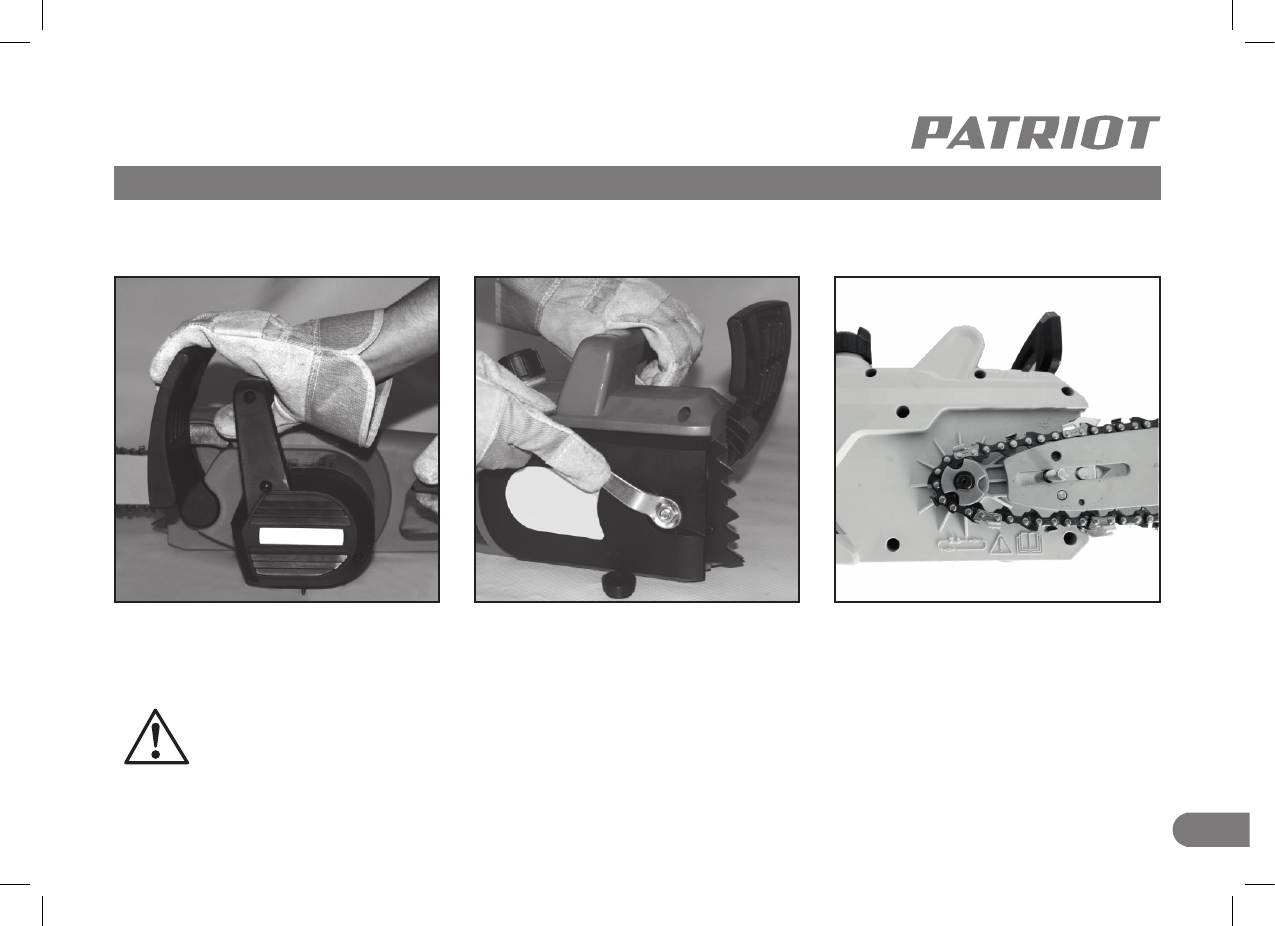 PATRIOT