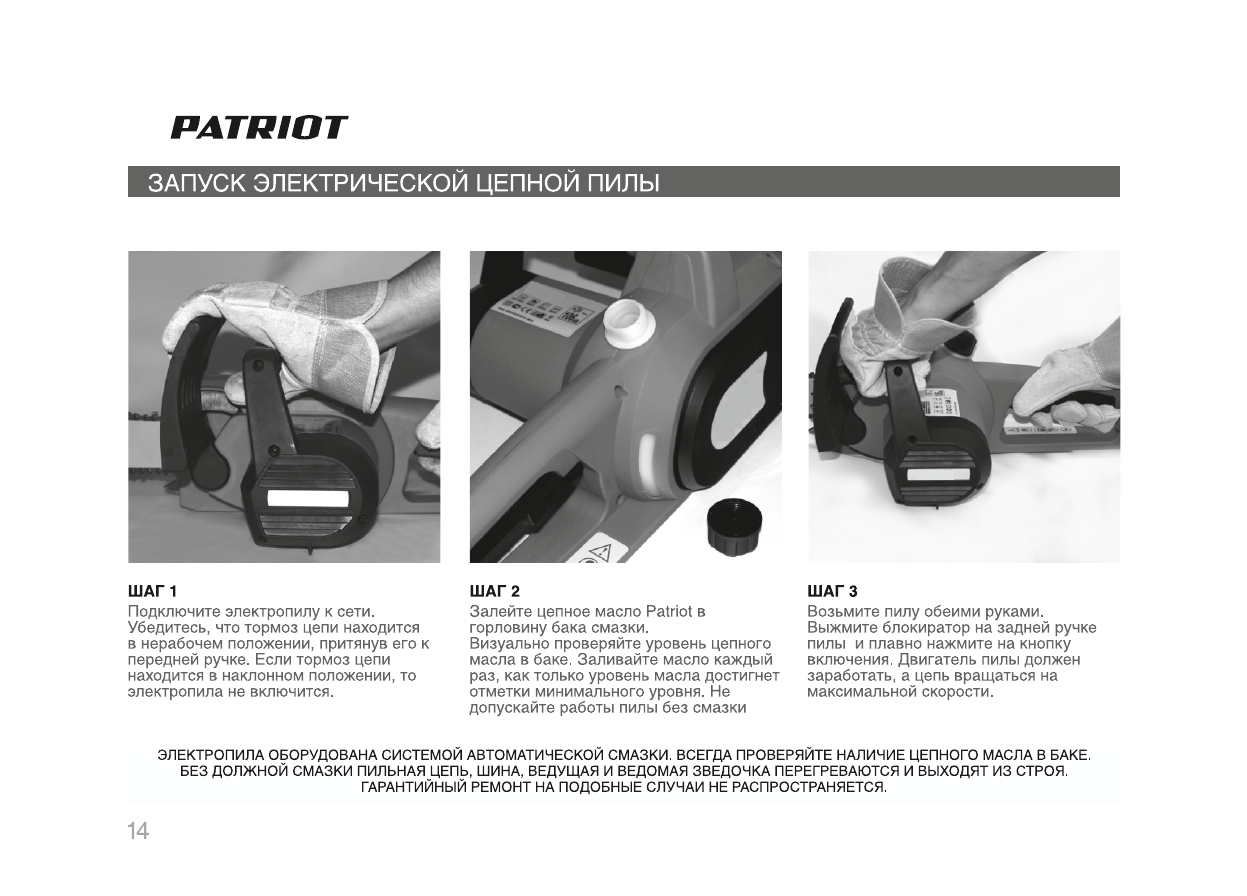 PATRIOT

ЗАПУСК ЭЛЕКТРИЧЕСКОЙ ЦЕПНОЙ ПИЛЫ

ШАГ 1
Подключите электропилу к сети. Убедитесь, что тормоз цепи находится в нерабочем положении, притянув его к передней ручке. Если тормоз цепи находится в наклонном положении, то электропила не включится.

ШАГ 2
Залейте цепное масло Patriot в горловину бака смазки.
Визуально проверяйте уровень цепного масла в баке. Заливайте масло каждый раз, как только уровень масла достигнет отметки минимального уровня. Не допускайте работы пилы без смазки

ШАГ 3
Возьмите пилу обеими руками. Выжмите блокиратор на задней ручке пилы и плавно нажмите на кнопку включения. Двигатель пилы должен заработать, а цепь вращаться на максимальной скорости.

ЭЛЕКТРОПИЛА ОБОРУДОВАНА СИСТЕМОЙ АВТОМАТИЧЕСКОЙ СМАЗКИ. ВСЕГДА ПРОВЕРЯЙТЕ НАЛИЧИЕ ЦЕПНОГО МАСЛА В БАКЕ. БЕЗ ДОЛЖНОЙ СМАЗКИ ПИЛЬНАЯ ЦЕПЬ, ШИНА, ВЕДУЩАЯ И ВЕДОМАЯ ЗВЕДОЧКА ПЕРЕГРЕВАЮТСЯ И ВЫХОДЯТ ИЗ СТРОЯ. ГАРАНТИЙНЫЙ РЕМОНТ НА ПОДОБНЫЕ СЛУЧАИ НЕ РАСПРОСТРАНЯЕТСЯ.

14