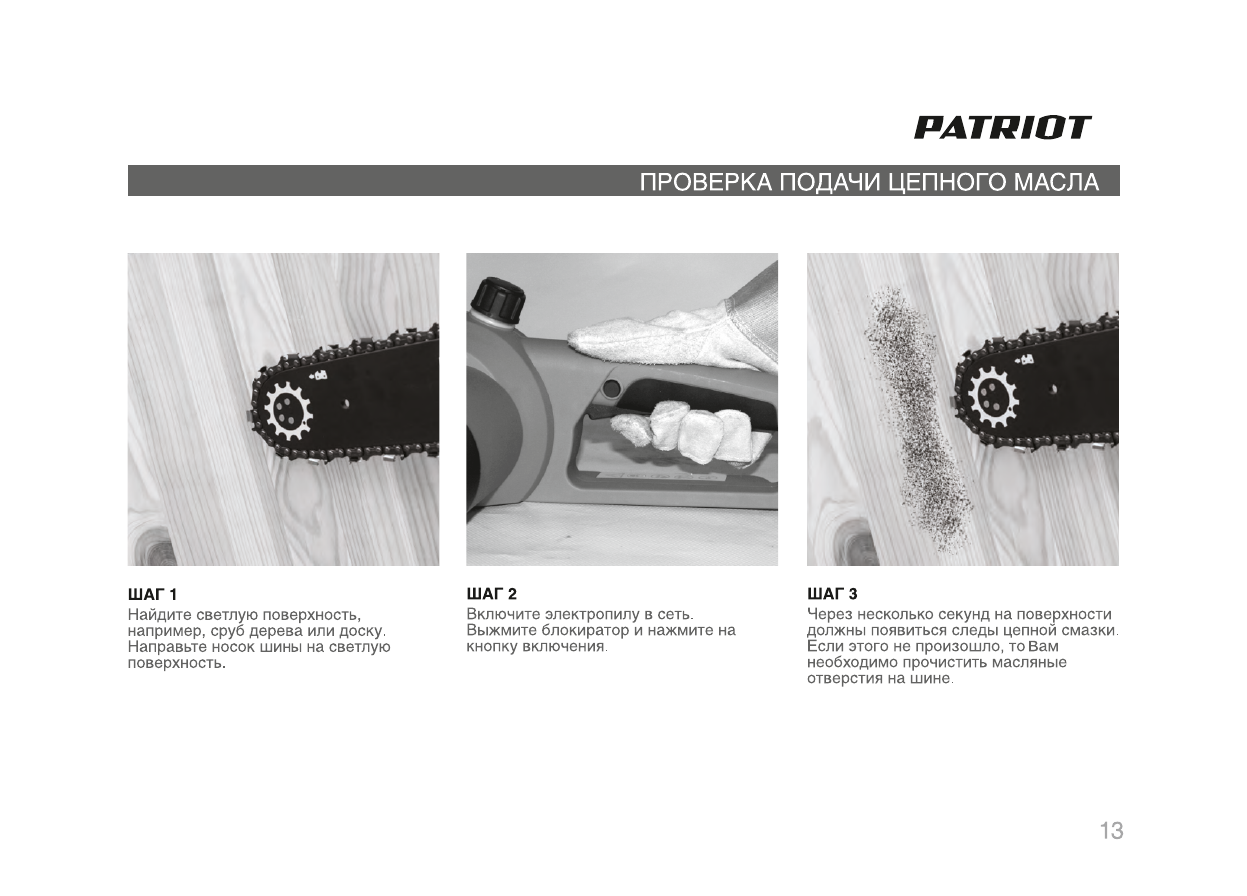 PATRIOT

ПРОВЕРКА ПОДАЧИ ЦЕПНОГО МАСЛА

ШАГ 1
Найдите светлую поверхность, например, сруб дерева или доску. Направьте носок шины на светлую поверхность.

ШАГ 2
Включите электропилу в сеть. Выжмите блокиратор и нажмите на кнопку включения.

ШАГ 3
Через несколько секунд на поверхности должны появиться следы цепной смазки. Если этого не произошло, то Вам необходимо прочистить масляные отверстия на шине.

13