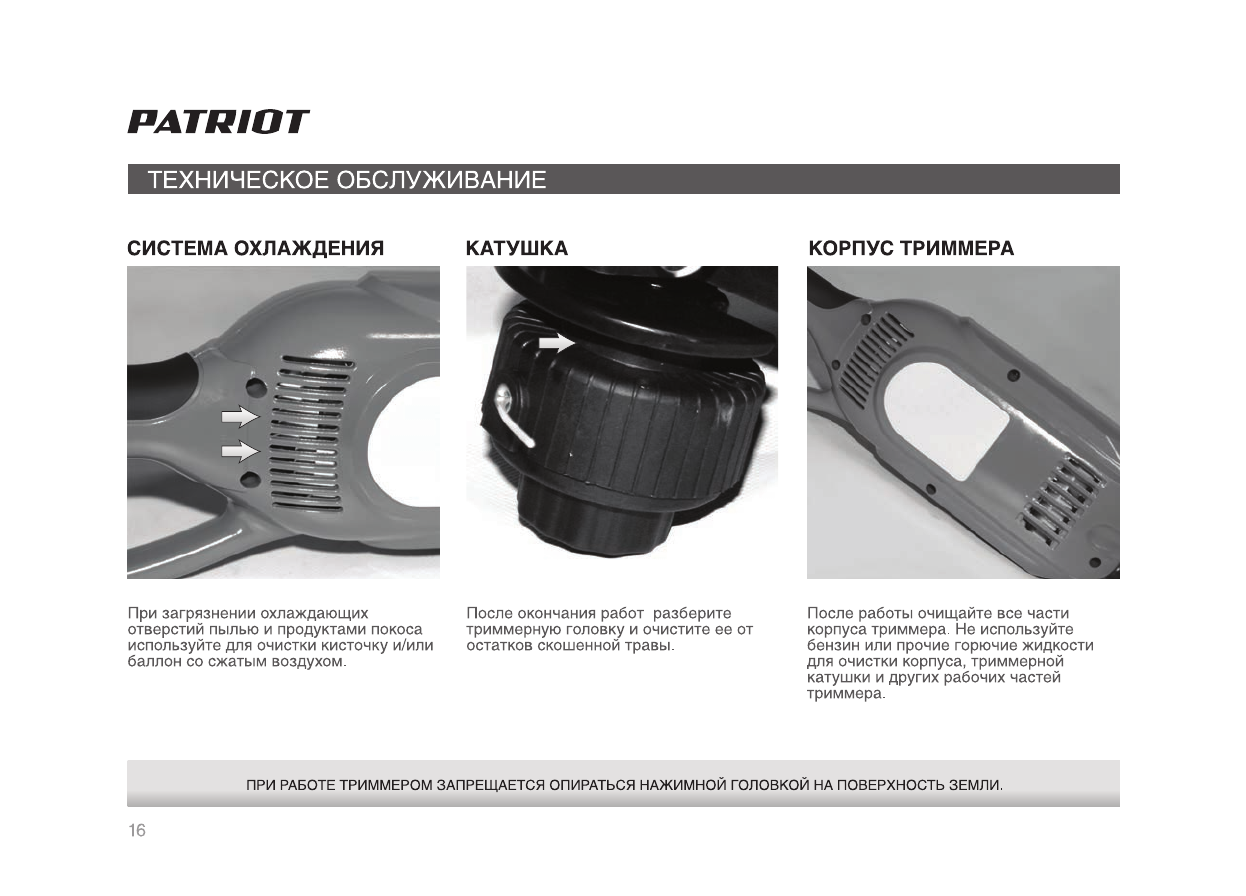 PATRIOT

ТЕХНИЧЕСКОЕ ОБСЛУЖИВАНИЕ

СИСТЕМА ОХЛАЖДЕНИЯ

При загрязнении охлаждающих отверстий пылью и продуктами покоса используйте для очистки кисточку и/или баллон со сжатым воздухом.

КАТУШКА

После окончания работ разберите триммерную головку и очистите ее от остатков скошенной травы.

КОРПУС ТРИММЕРА

После работы очищайте все части корпуса триммера. Не используйте бензин или прочие горючие жидкости для очистки корпуса, триммерной катушки и других рабочих частей триммера.

ПРИ РАБОТЕ ТРИММЕРОМ ЗАПРЕЩАЕТСЯ ОПИРАТЬСЯ НАЖИМНОЙ ГОЛОВКОЙ НА ПОВЕРХНОСТЬ ЗЕМЛИ.

16