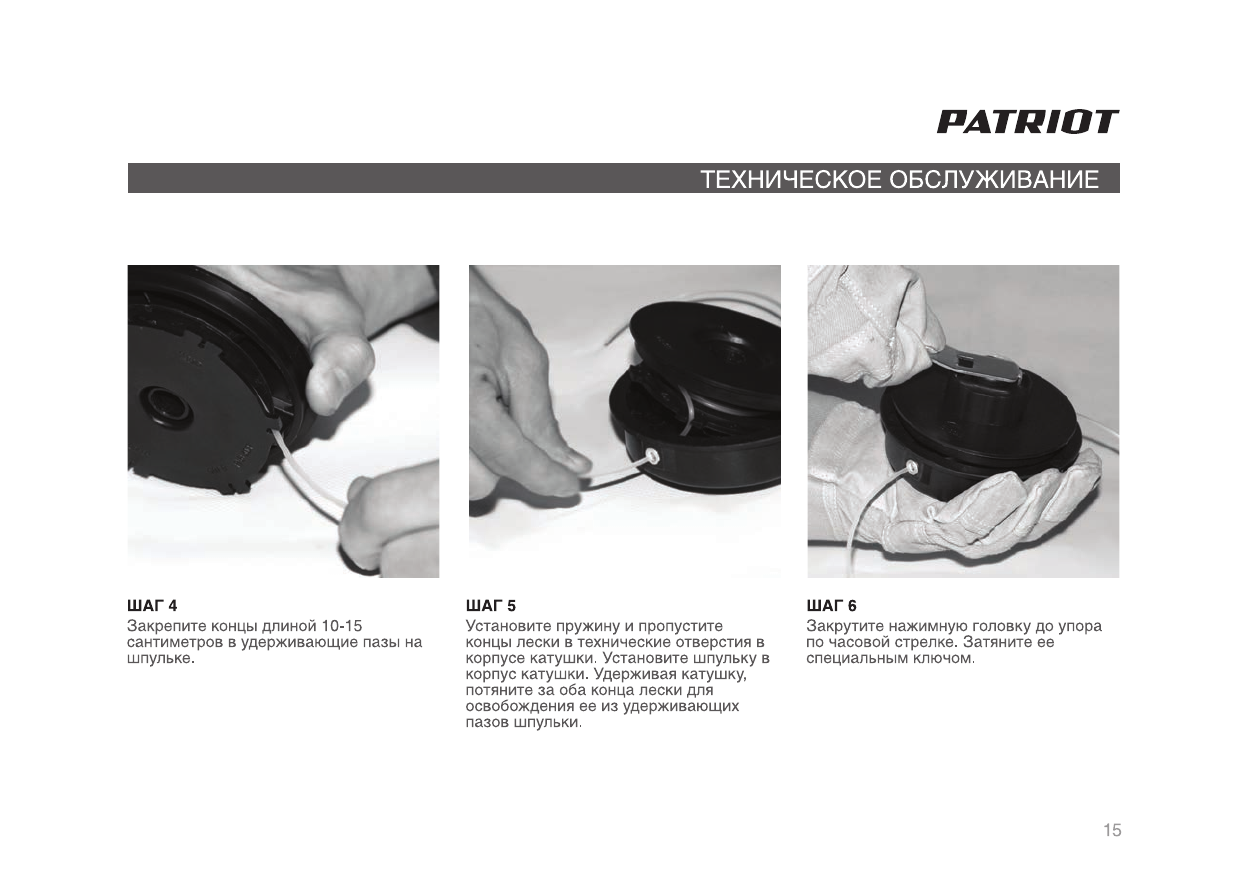 PATRIOT

ТЕХНИЧЕСКОЕ ОБСЛУЖИВАНИЕ

ШАГ 4
Закрепите концы длиной 10-15 сантиметров в удерживающие пазы на шпульке.

ШАГ 5
Установите пружину и пропустите концы лески в технические отверстия в корпусе катушки. Установите шпульку в корпус катушки. Удерживая катушку, потяните за оба конца лески для освобождения ее из удерживающих пазов шпульки.

ШАГ 6
Закрутите нажимную головку до упора по часовой стрелке. Затяните ее специальным ключом.

15