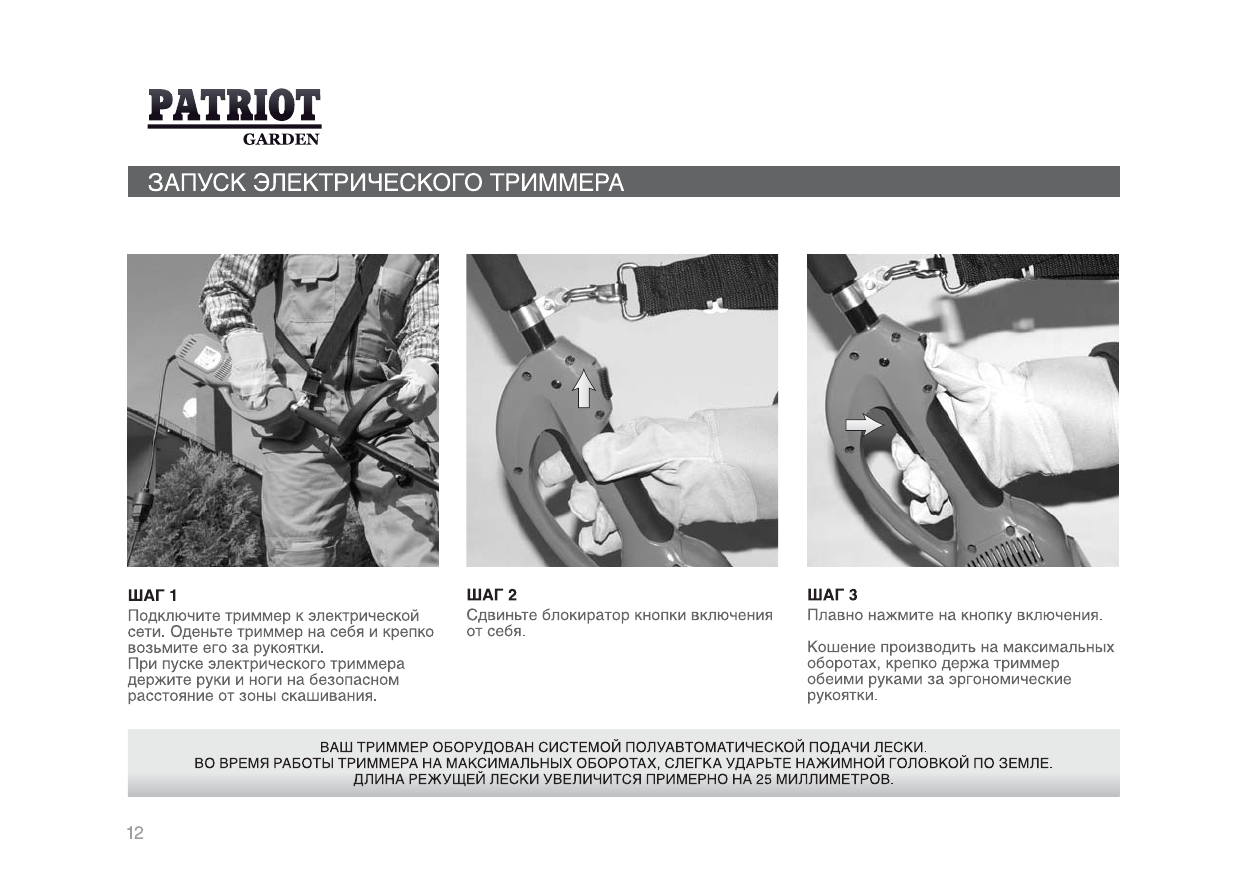 PATRIOT
GARDEN

ЗАПУСК ЭЛЕКТРИЧЕСКОГО ТРИММЕРА

ШАГ 1
Подключите триммер к электрической сети. Оденьте триммер на себя и крепко возьмите его за рукоятки.
При пуске электрического триммера держите руки и ноги на безопасном расстояние от зоны скашивания.

ШАГ 2
Сдвиньте блокиратор кнопки включения от себя.

ШАГ 3
Плавно нажмите на кнопку включения.

Кошение производить на максимальных оборотах, крепко держа триммер обеими руками за эргономические рукоятки.

ВАШ ТРИММЕР ОБОРУДОВАН СИСТЕМОЙ ПОЛУАВТОМАТИЧЕСКОЙ ПОДАЧИ ЛЕСКИ.
ВО ВРЕМЯ РАБОТЫ ТРИММЕРА НА МАКСИМАЛЬНЫХ ОБОРОТАХ, СЛЕГКА УДАРЬТЕ НАЖИМНОЙ ГОЛОВКОЙ ПО ЗЕМЛЕ.
ДЛИНА РЕЖУЩЕЙ ЛЕСКИ УВЕЛИЧИТСЯ ПРИМЕРНО НА 25 МИЛЛИМЕТРОВ.

12