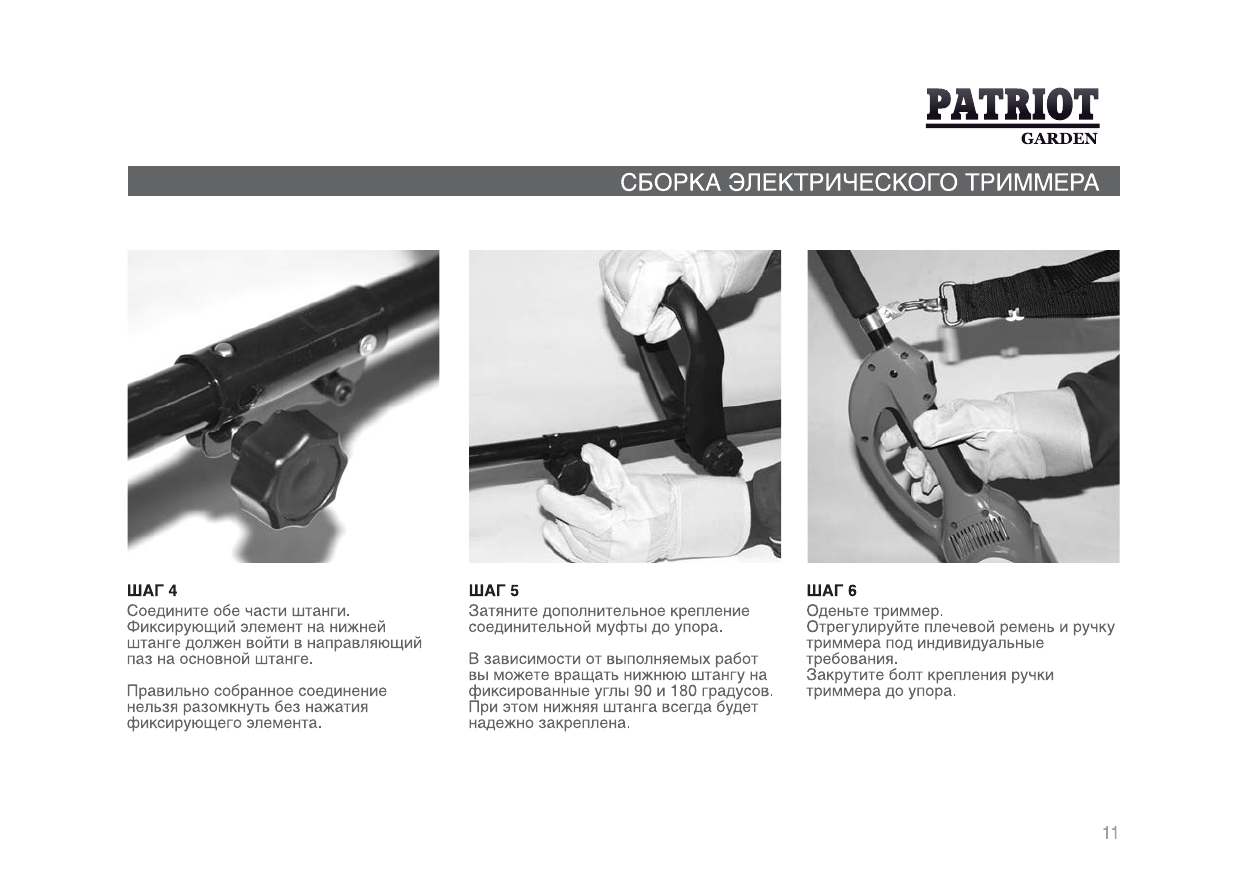 PATRIOT
GARDEN

СБОРКА ЭЛЕКТРИЧЕСКОГО ТРИММЕРА

ШАГ 4
Соедините обе части штанги. Фиксирующий элемент на нижней штанге должен войти в направляющий паз на основной штанге.

Правильно собранное соединение нельзя разомкнуть без нажатия фиксирующего элемента.

ШАГ 5
Затяните дополнительное крепление соединительной муфты до упора.

В зависимости от выполняемых работ вы можете вращать нижнюю штангу на фиксированные углы 90 и 180 градусов. При этом нижняя штанга всегда будет надежно закреплена.

ШАГ 6
Оденьте триммер.
Отрегулируйте плечевой ремень и ручку триммера под индивидуальные требования.
Закрутите болт крепления ручки триммера до упора.

11