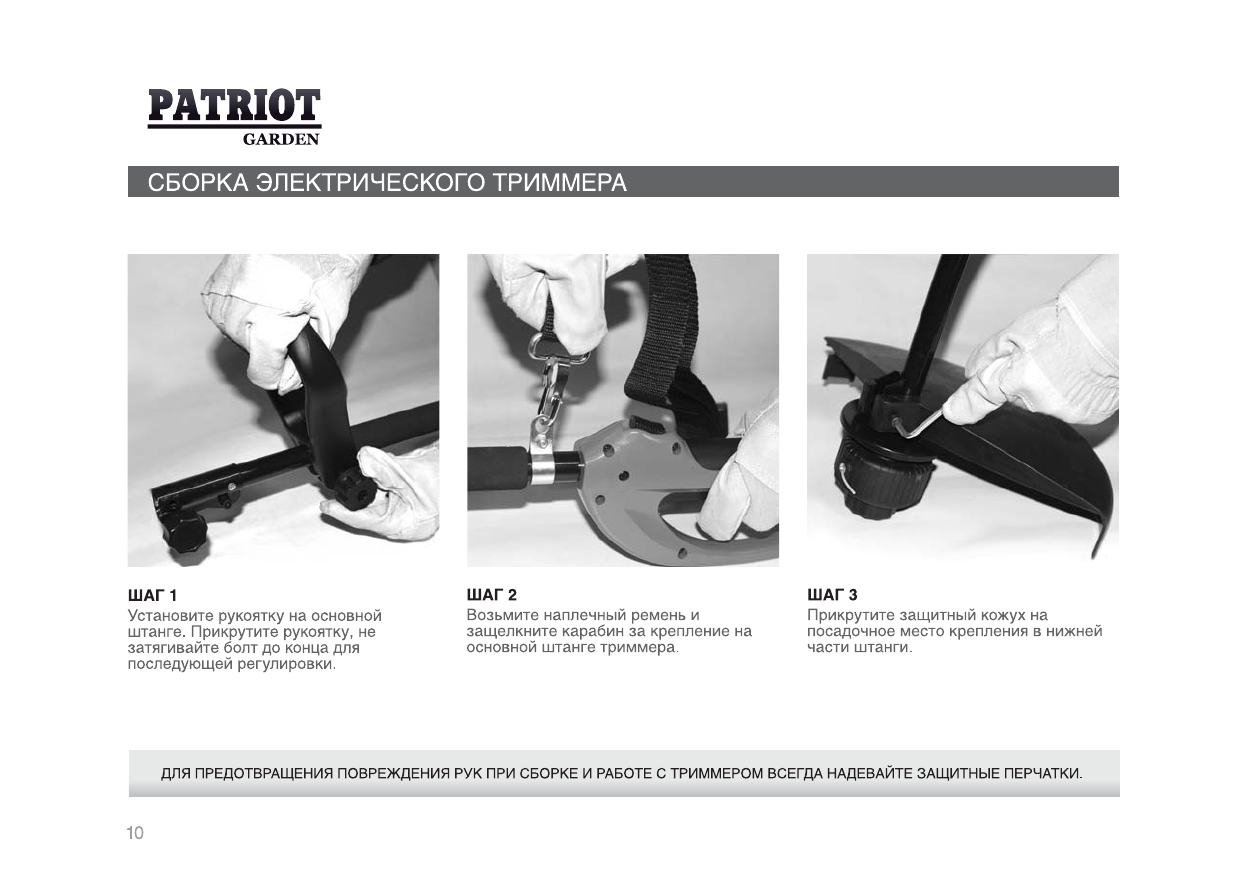 PATRIOT
GARDEN

СБОРКА ЭЛЕКТРИЧЕСКОГО ТРИММЕРА

ШАГ 1
Установите рукоятку на основной штанге. Прикрутите рукоятку, не затягивайте болт до конца для последующей регулировки.

ШАГ 2
Возьмите наплечный ремень и защелкните карабин за крепление на основной штанге триммера.

ШАГ 3
Прикрутите защитный кожух на посадочное место крепления в нижней части штанги.

ДЛЯ ПРЕДОТВРАЩЕНИЯ ПОВРЕЖДЕНИЯ РУК ПРИ СБОРКЕ И РАБОТЕ С ТРИММЕРОМ ВСЕГДА НАДЕВАЙТЕ ЗАЩИТНЫЕ ПЕРЧАТКИ.

10