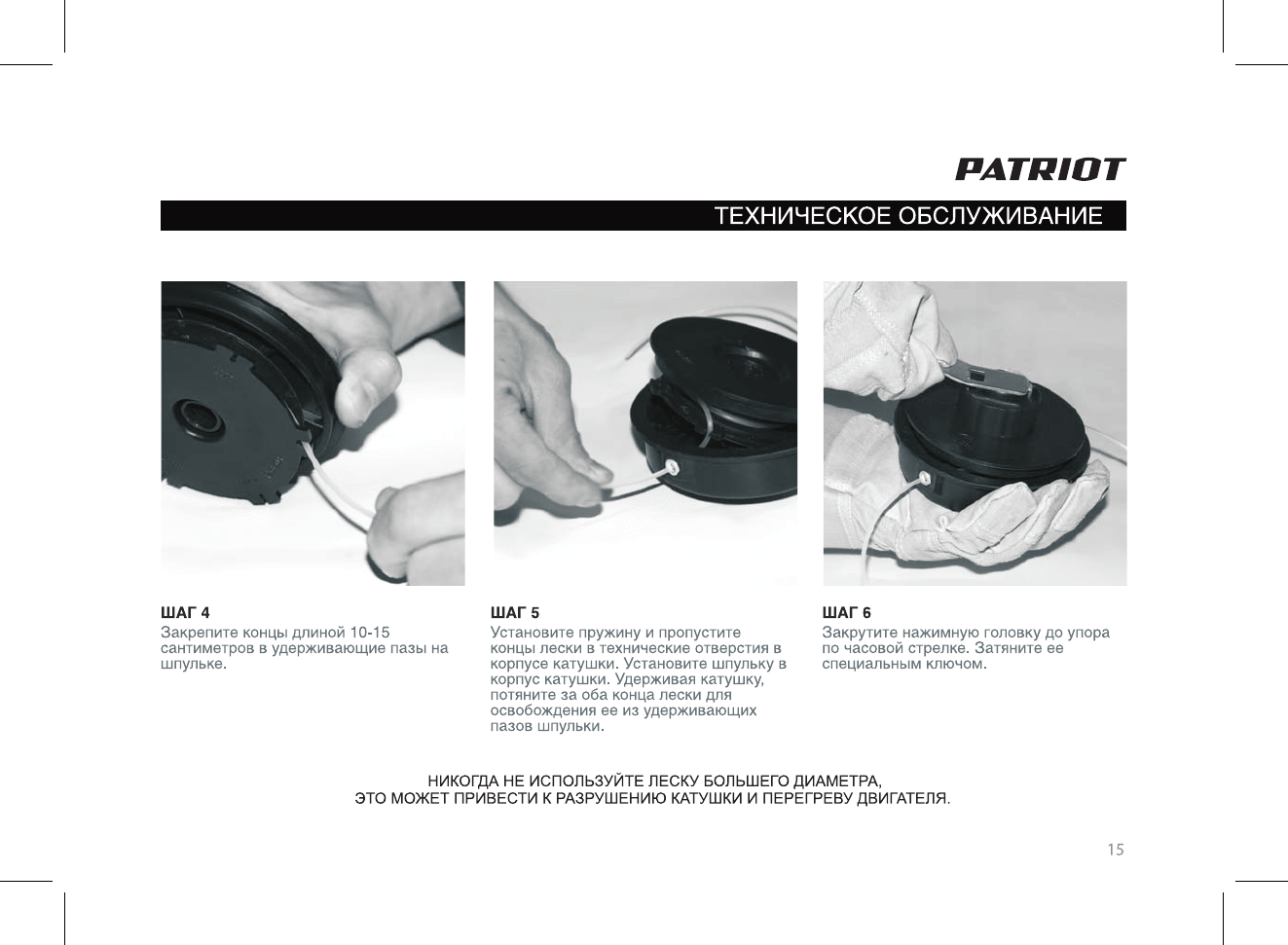 PATRIOT

ТЕХНИЧЕСКОЕ ОБСЛУЖИВАНИЕ

ШАГ 4
Закрепите концы длиной 10-15 сантиметров в удерживающие пазы на шпульке.

ШАГ 5
Установите пружину и пропустите концы лески в технические отверстия в корпусе катушки. Установите шпульку в корпус катушки. Удерживая катушку, потяните за оба конца лески для освобождения ее из удерживающих пазов шпульки.

ШАГ 6
Закрутите нажимную головку до упора по часовой стрелке. Затяните ее специальным ключом.

НИКОГДА НЕ ИСПОЛЬЗУЙТЕ ЛЕСКУ БОЛЬШЕГО ДИАМЕТРА,
ЭТО МОЖЕТ ПРИВЕСТИ К РАЗРУШЕНИЮ КАТУШКИ И ПЕРЕГРЕВУ ДВИГАТЕЛЯ.

15