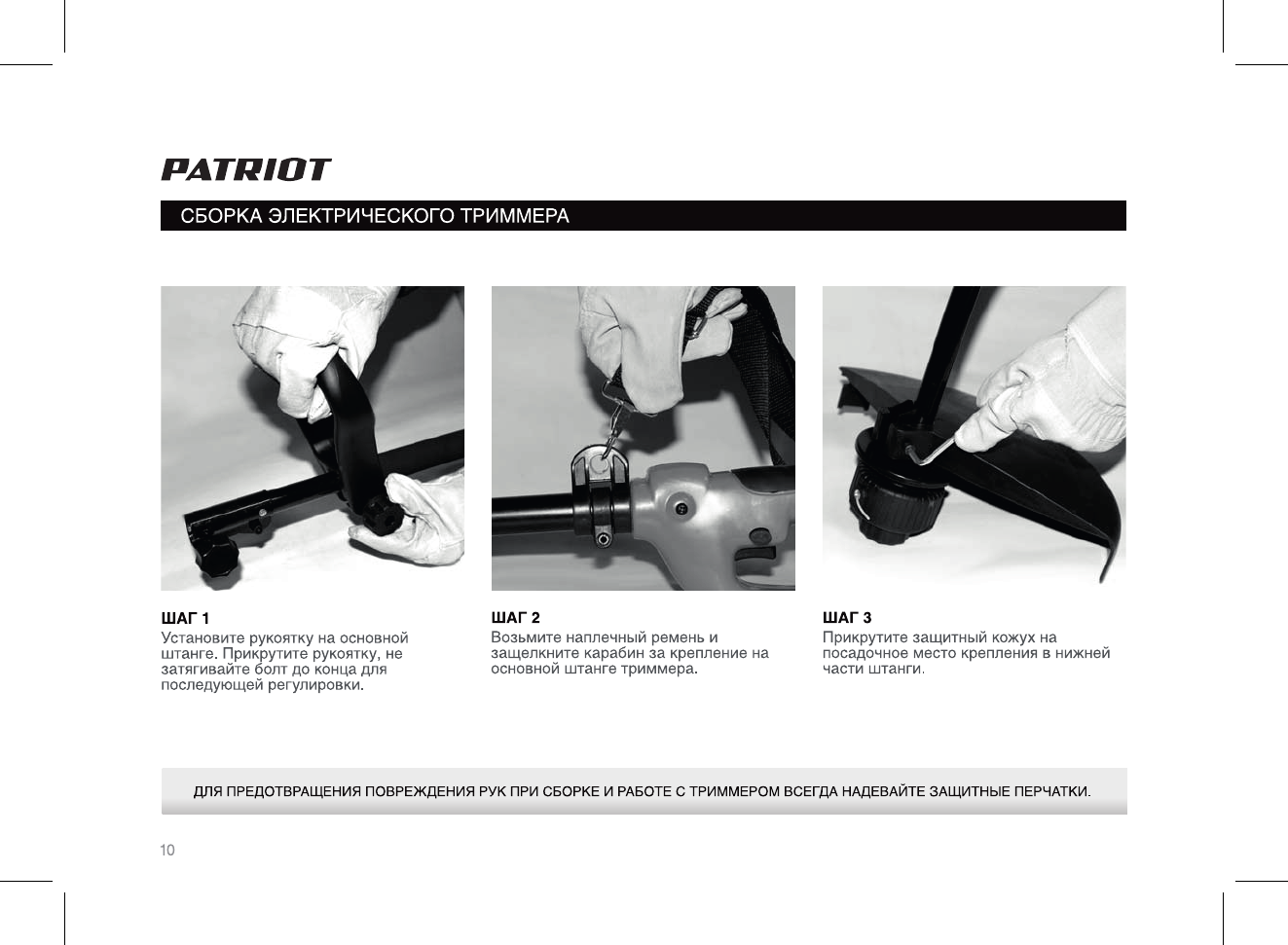 PATRIOT

СБОРКА ЭЛЕКТРИЧЕСКОГО ТРИММЕРА

ШАГ 1
Установите рукоятку на основной штанге. Прикрутите рукоятку, не затягивайте болт до конца для последующей регулировки.

ШАГ 2
Возьмите наплечный ремень и защелкните карабин за крепление на основной штанге триммера.

ШАГ 3
Прикрутите защитный кожух на посадочное место крепления в нижней части штанги.

ДЛЯ ПРЕДОТВРАЩЕНИЯ ПОВРЕЖДЕНИЯ РУК ПРИ СБОРКЕ И РАБОТЕ С ТРИММЕРОМ ВСЕГДА НАДЕВАЙТЕ ЗАЩИТНЫЕ ПЕРЧАТКИ.

10