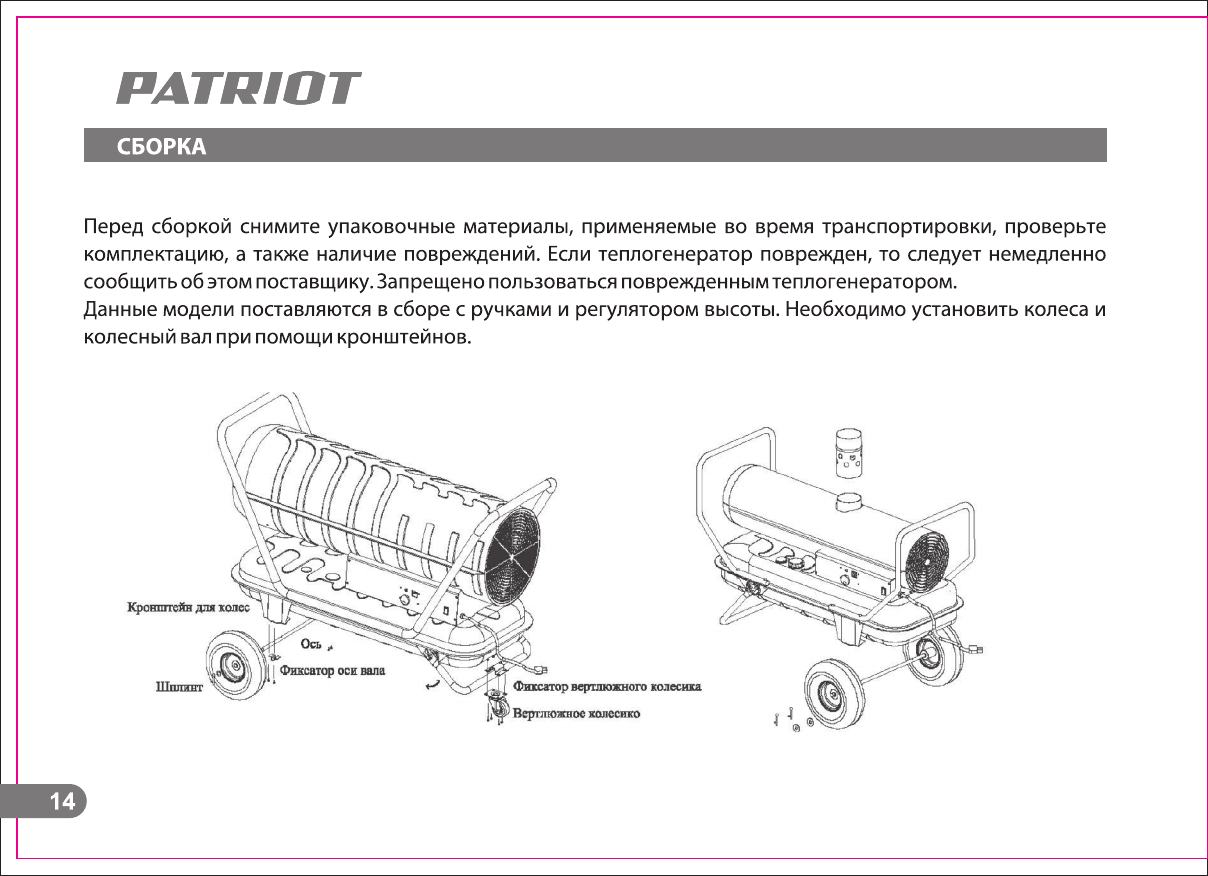 PATRIOT

СБОРКА

Перед сборкой снимите упаковочные материалы, применяемые во время транспортировки, проверьте комплектацию, а также наличие повреждений. Если теплогенератор поврежден, то следует немедленно сообщить об этом поставщику. Запрещено пользоваться поврежденным теплогенератором.
Данные модели поставляются в сборе с ручками и регулятором высоты. Необходимо установить колеса и колесный вал при помощи кронштейнов.

Кронштейн для колес
Ось
Фиксатор оси вала
Шплинт
Фиксатор вертлюжного колесика
Вертлюжное колесико

14