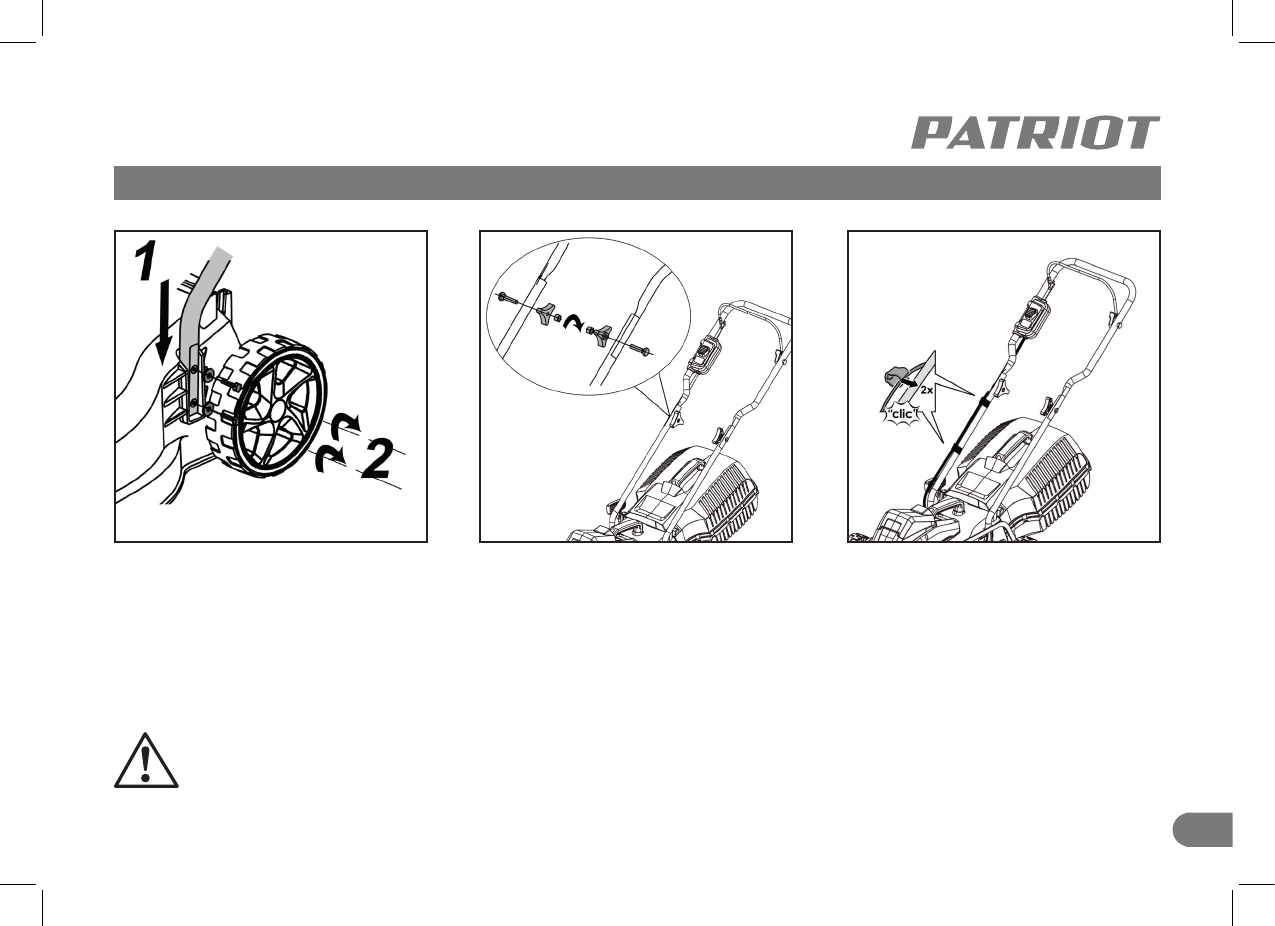 PATRIOT

1

2

2x

"clic"