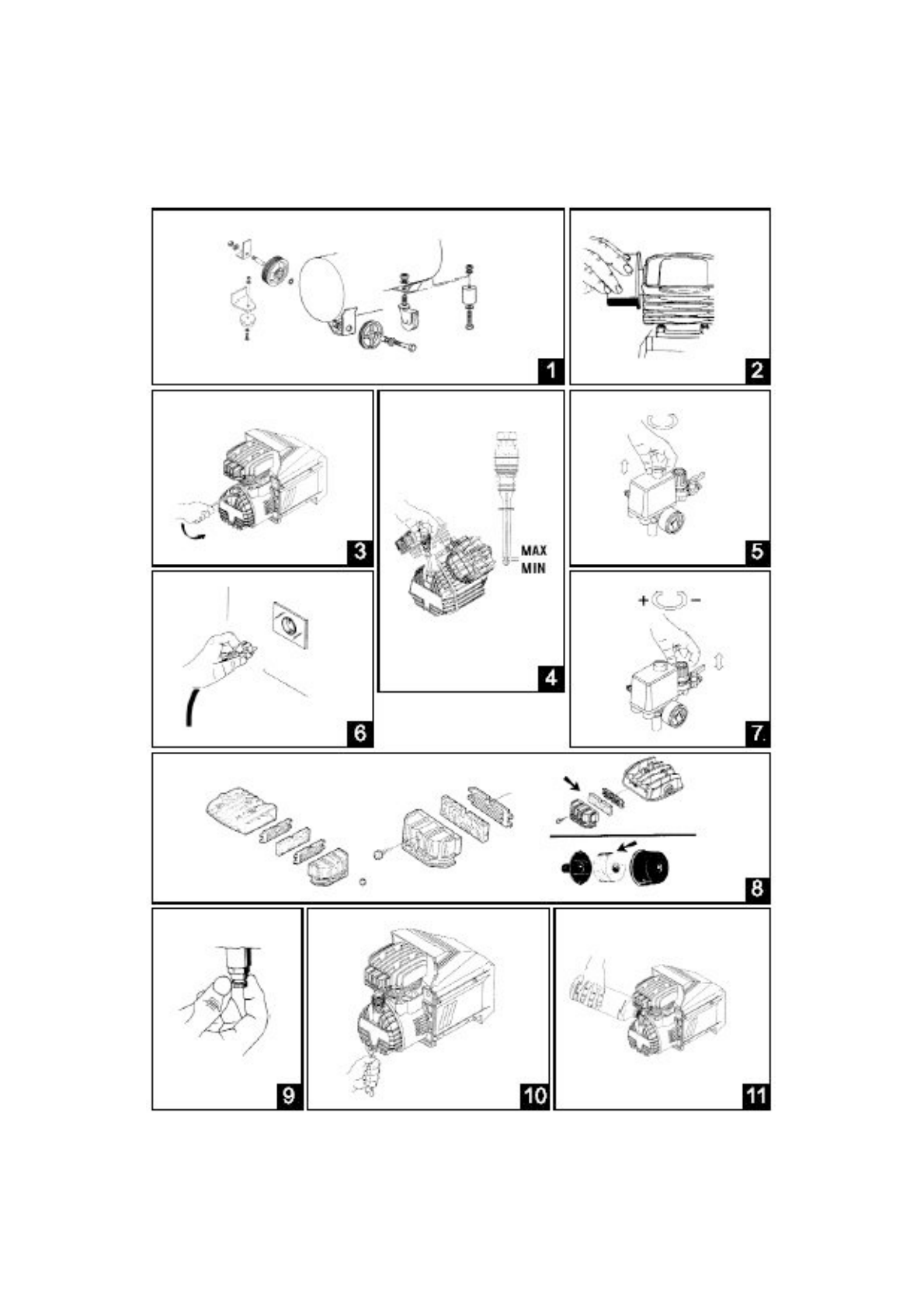 1

2

3

MAX
MIN

4

5

6

+ −

7.

8

9

10

11