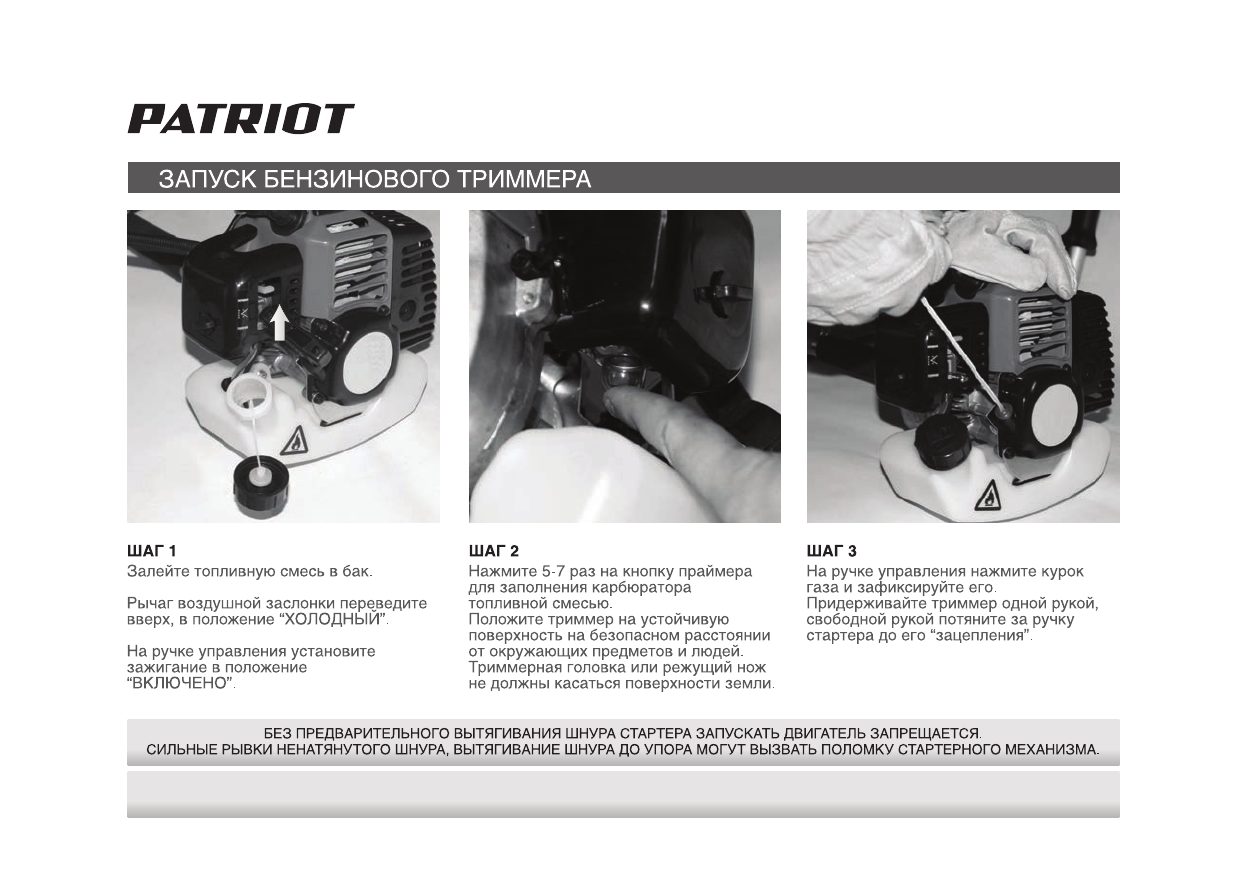 PATRIOT

ЗАПУСК БЕНЗИНОВОГО ТРИММЕРА

ШАГ 1
Залейте топливную смесь в бак.

Рычаг воздушной заслонки переведите вверх, в положение “ХОЛОДНЫЙ”.

На ручке управления установите зажигание в положение “ВКЛЮЧЕНО”.

ШАГ 2
Нажмите 5-7 раз на кнопку праймера для заполнения карбюратора топливной смесью.
Положите триммер на устойчивую поверхность на безопасном расстоянии от окружающих предметов и людей.
Триммерная головка или режущий нож не должны касаться поверхности земли.

ШАГ 3
На ручке управления нажмите курок газа и зафиксируйте его.
Придерживайте триммер одной рукой, свободной рукой потяните за ручку стартера до его “зацепления”.

БЕЗ ПРЕДВАРИТЕЛЬНОГО ВЫТЯГИВАНИЯ ШНУРА СТАРТЕРА ЗАПУСКАТЬ ДВИГАТЕЛЬ ЗАПРЕЩАЕТСЯ.
СИЛЬНЫЕ РЫВКИ НЕНАТЯНУТОГО ШНУРА, ВЫТЯГИВАНИЕ ШНУРА ДО УПОРА МОГУТ ВЫЗВАТЬ ПОЛОМКУ СТАРТЕРНОГО МЕХАНИЗМА.