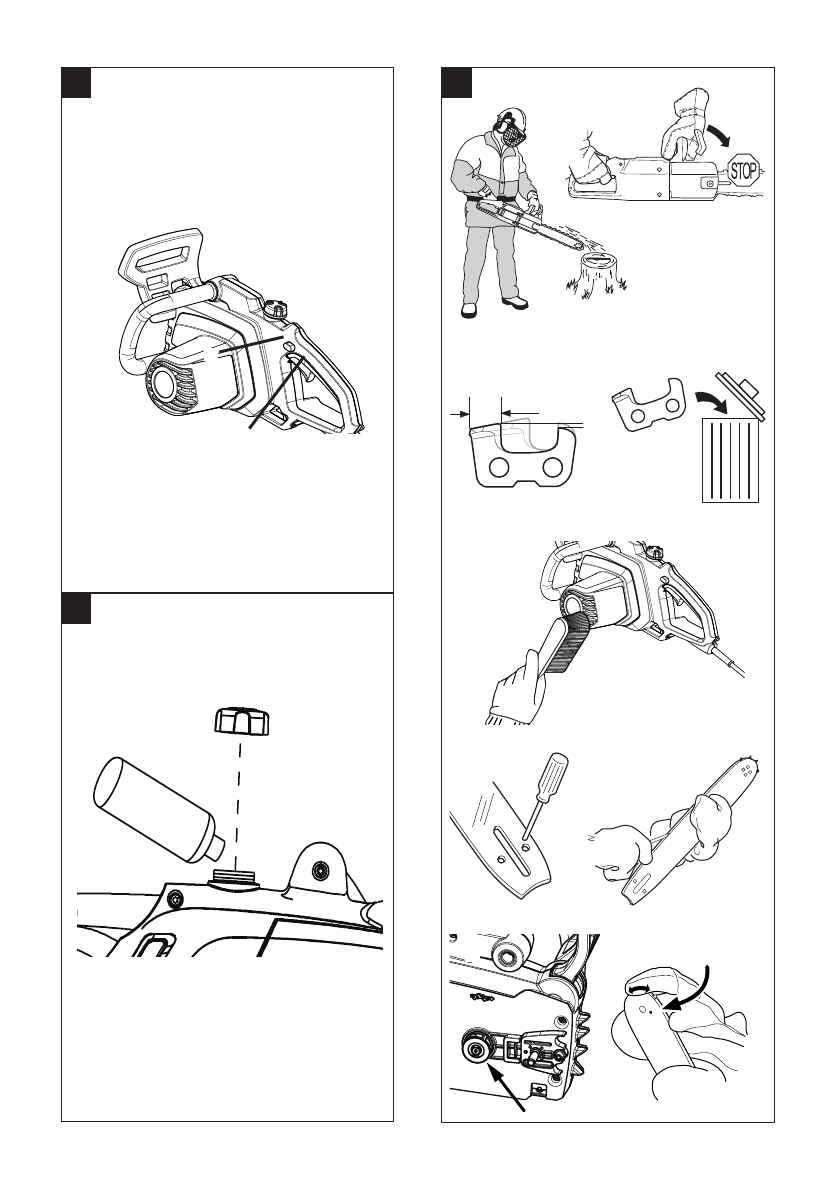 STOP