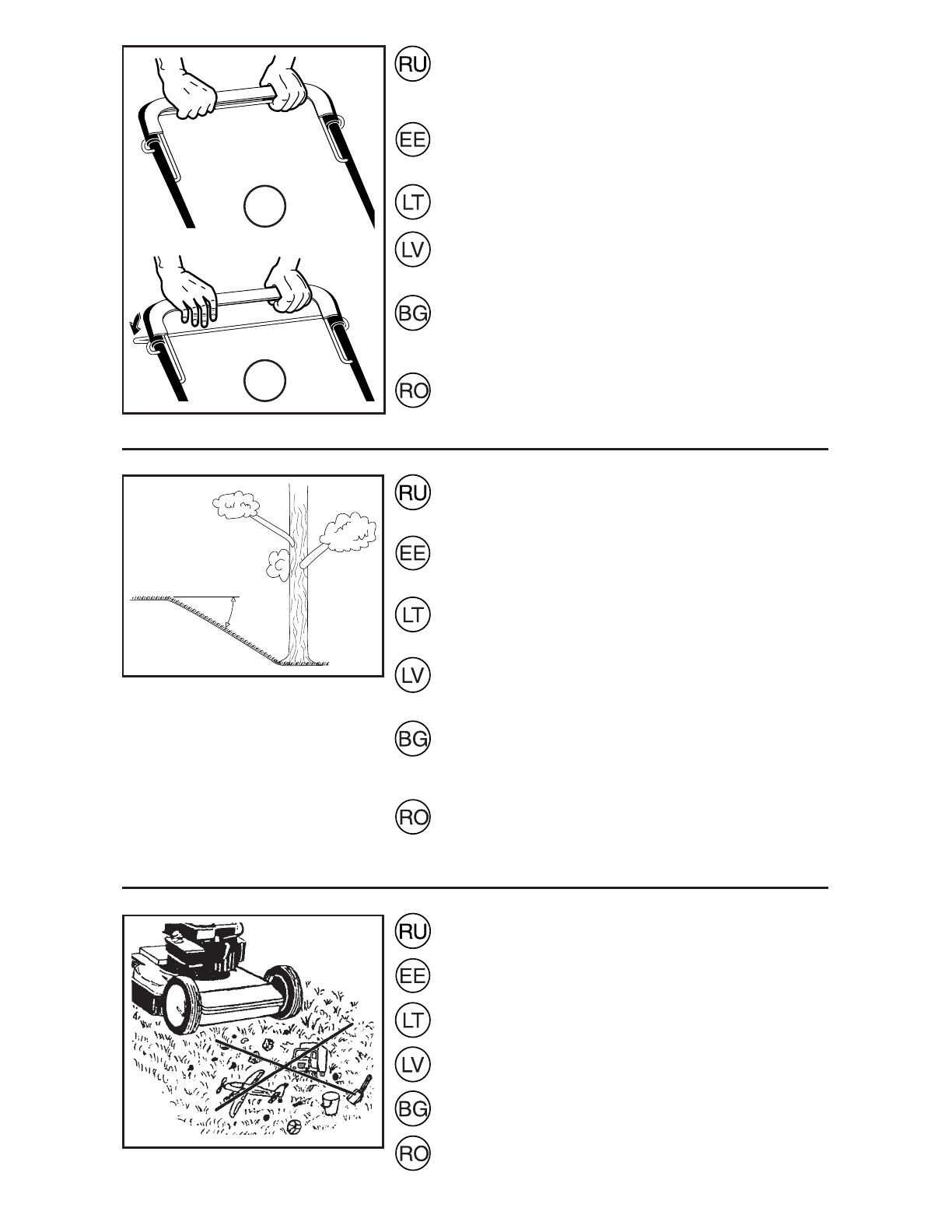 RU

EE

LT

LV

BG

RO

RU

EE

LT

LV

BG

RO

RU

EE

LT

LV

BG

RO