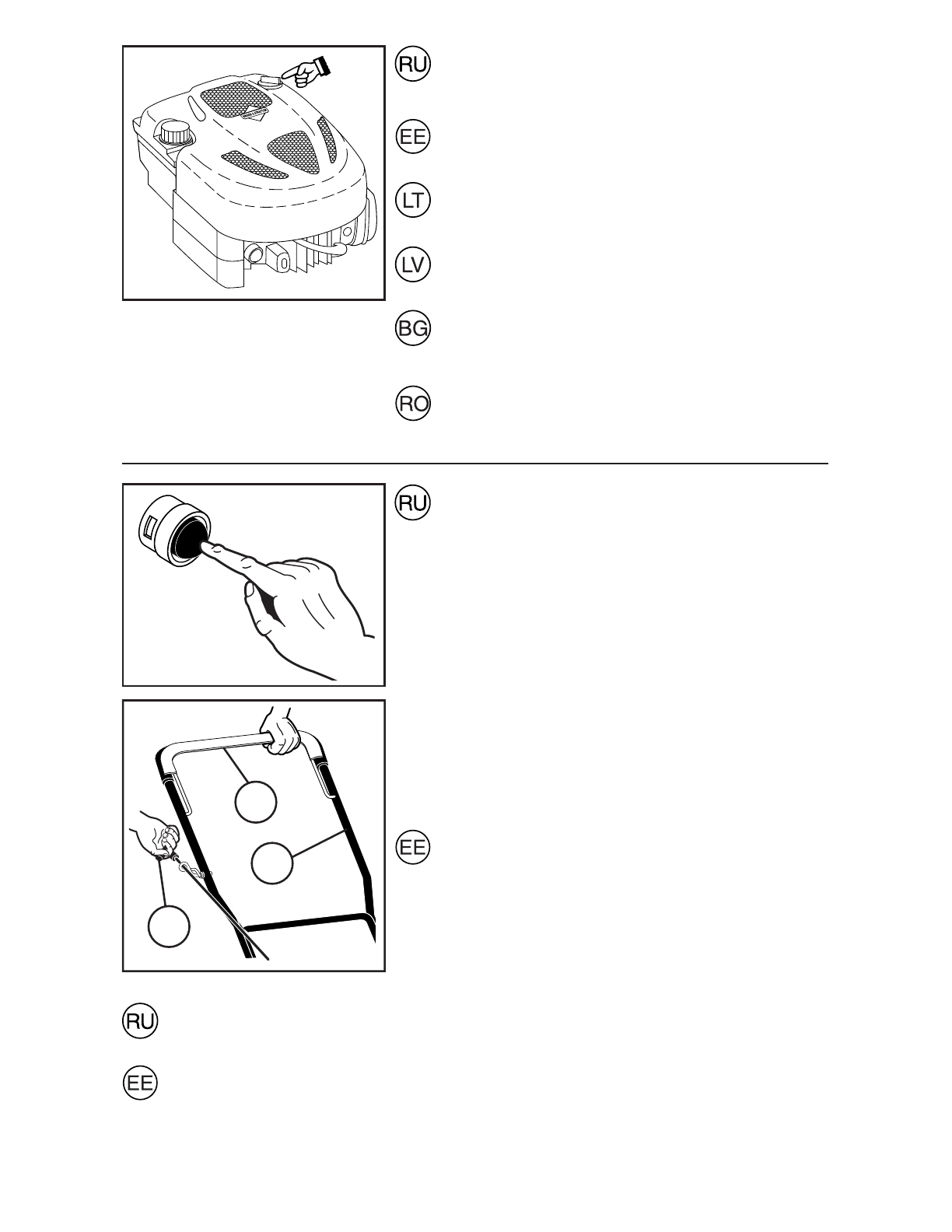 RU

EE

LT

LV

BG

RO

RU

EE

RU

EE