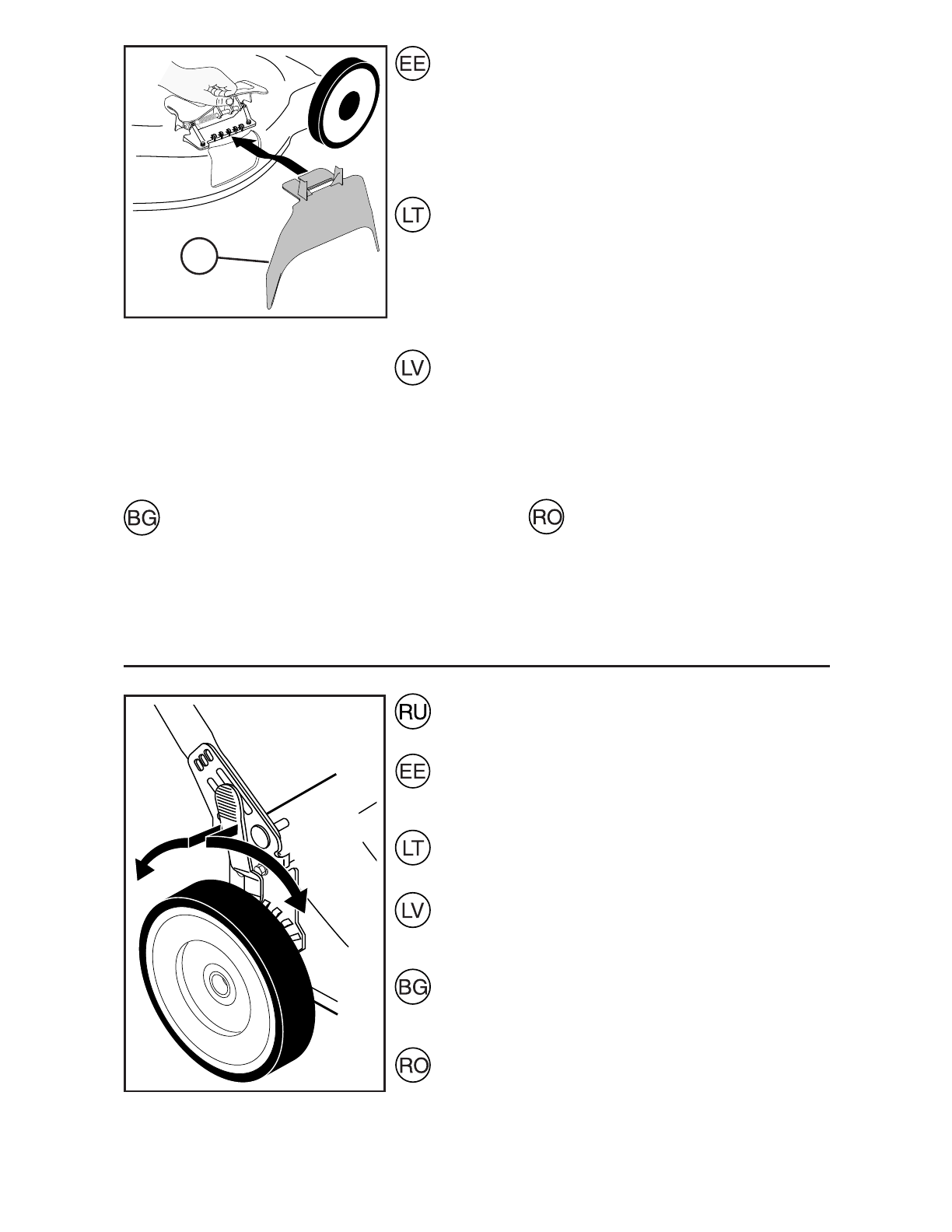 EE

LT

LV

BG

RO

RU

EE

LT

LV

BG

RO