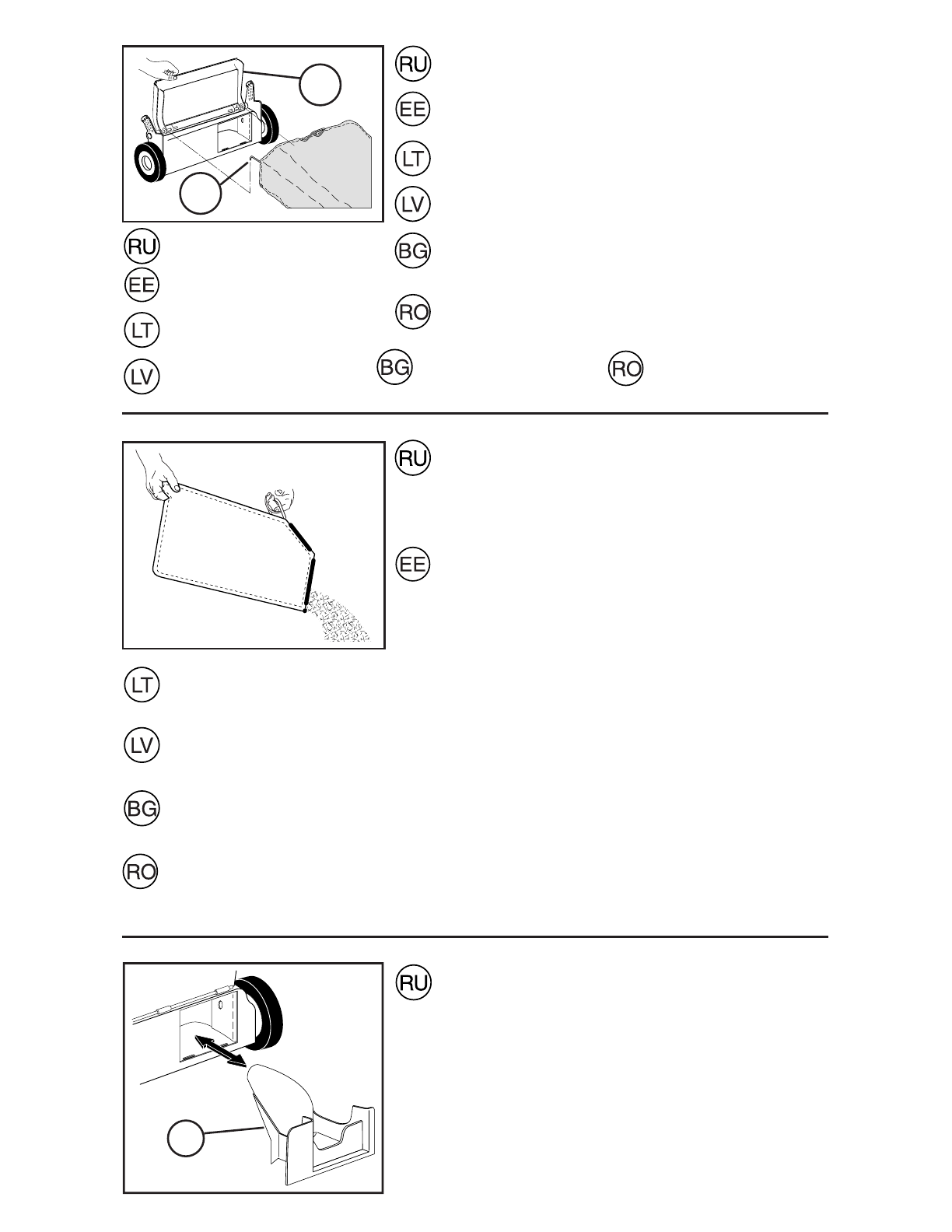 RU
EE
LT
LV
BG
RO

RU
EE
LT
LV
BG
RO

RU
EE

LT
LV
BG
RO

RU