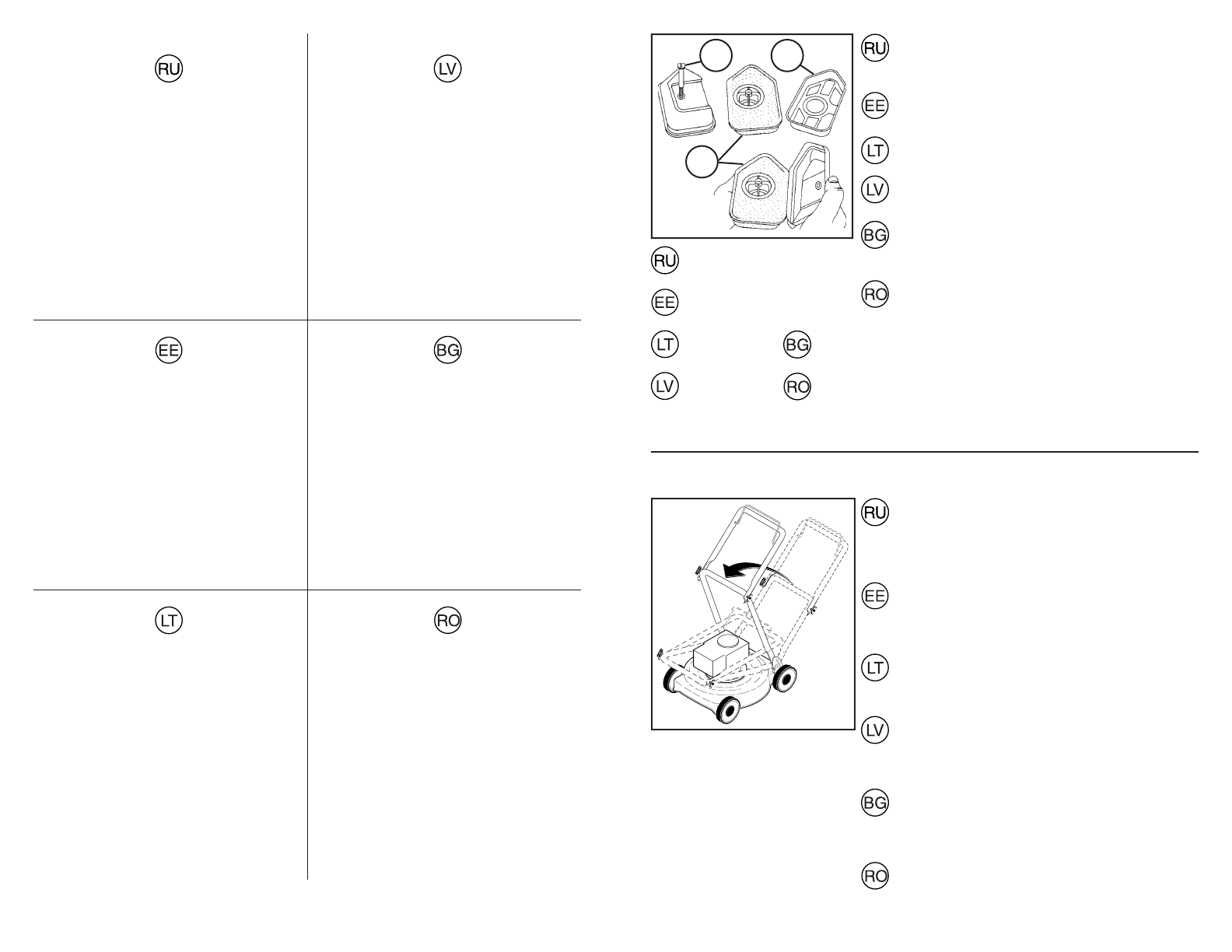 RU

LV

EE

BG

LT

RO

RU

EE

LT

LV

BG

RO

RU

EE

LT

BG

LV

RO

RU

EE

LT

LV

BG

RO