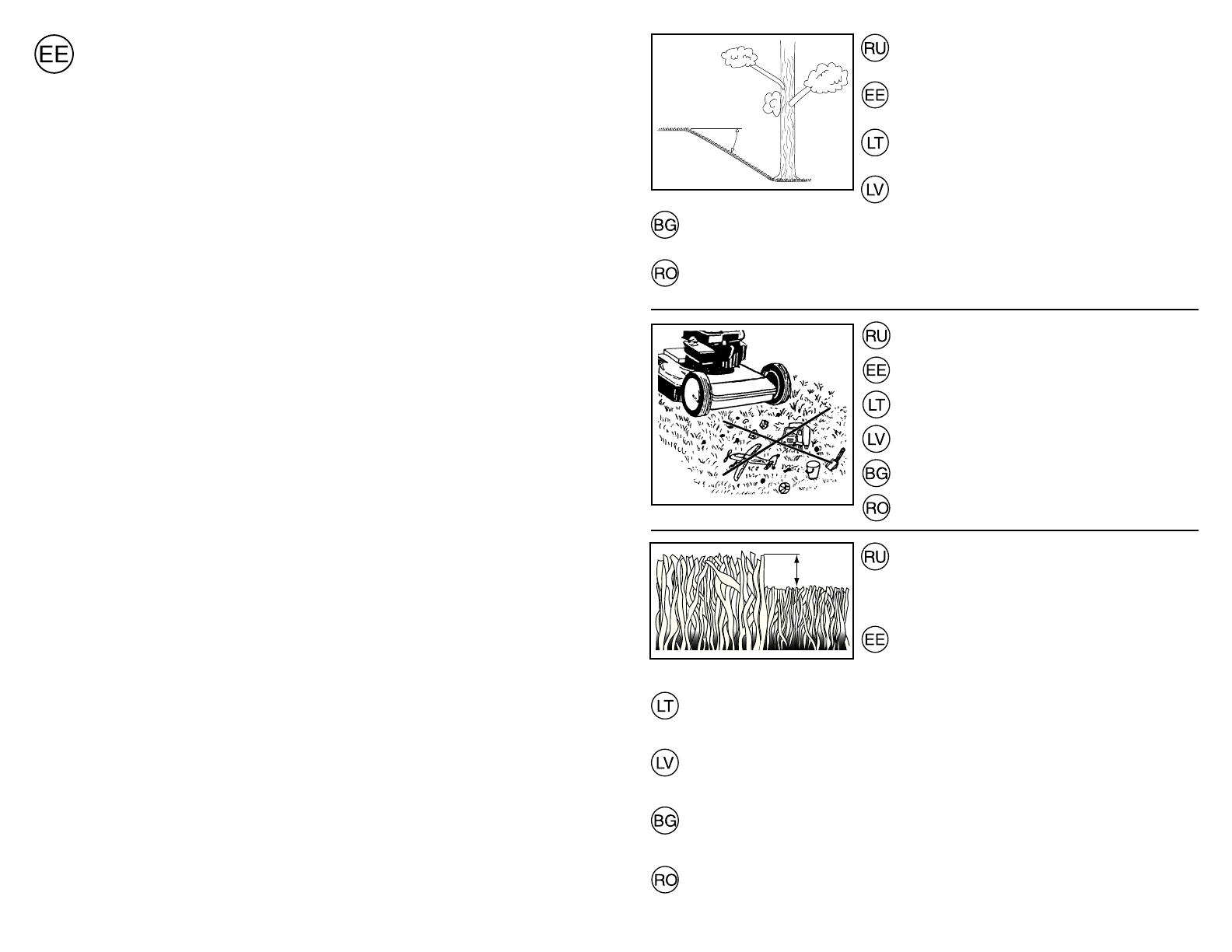 EE

RU

EE

LT

LV

BG

RO

RU

EE

LT

LV

BG

RO

RU

EE

LT

LV

BG

RO