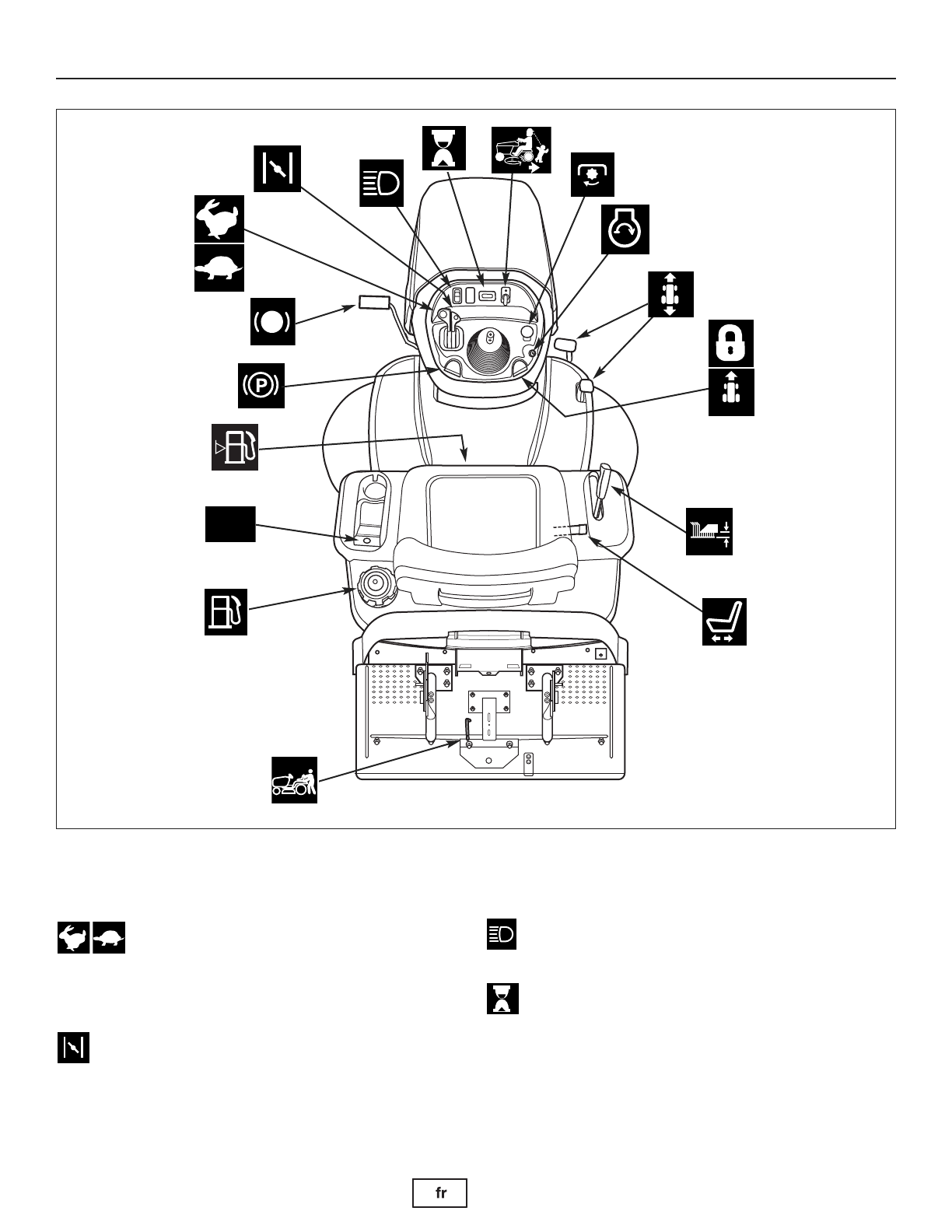 P

fr