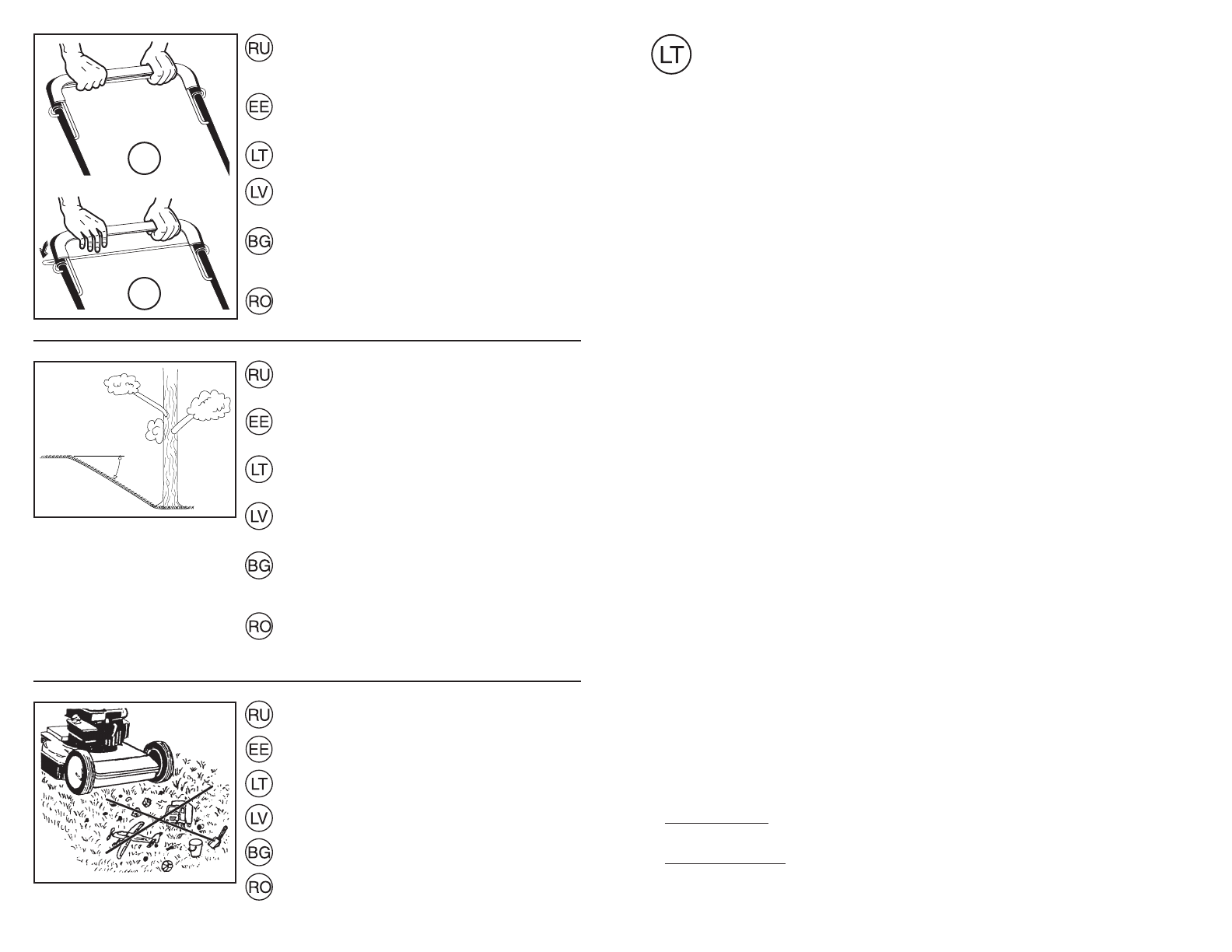 RU

EE

LT

LV

BG

RO

RU

EE

LT

LV

BG

RO

RU

EE

LT

LV

BG

RO

LT