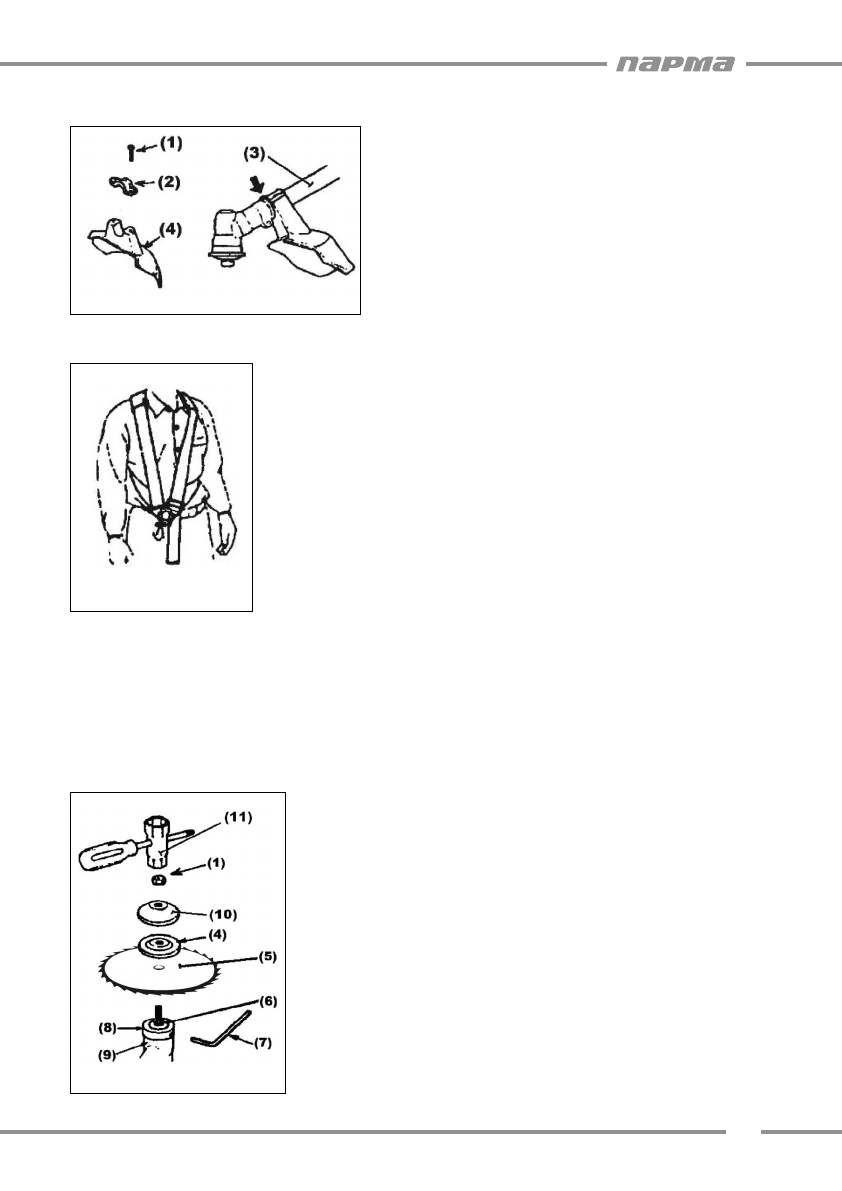 парма

(1)
(2)
(3)
(4)

(11)
(1)
(10)
(4)
(5)
(6)
(8)
(9)
(7)