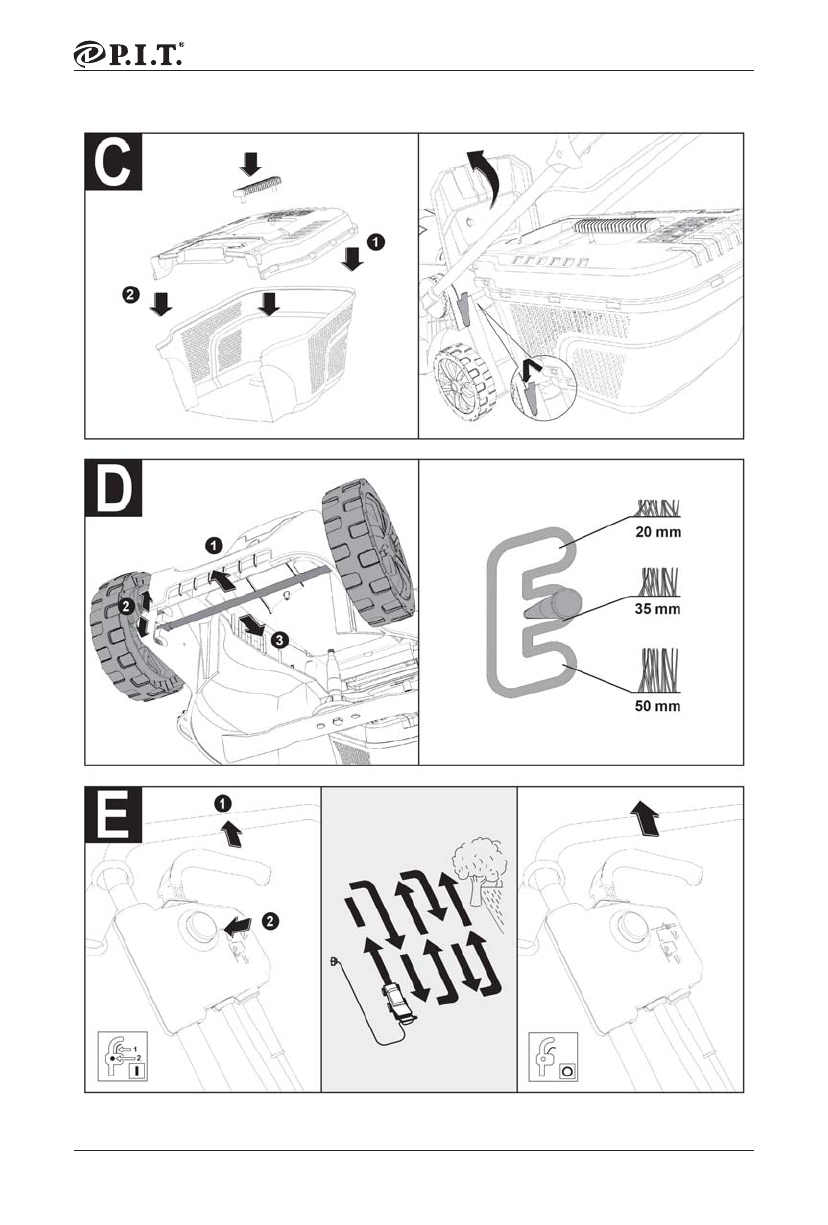 P.I.T.®

C

1

2

D

1

2

3

20 mm

35 mm

50 mm

E

1

2

1

2

I

O