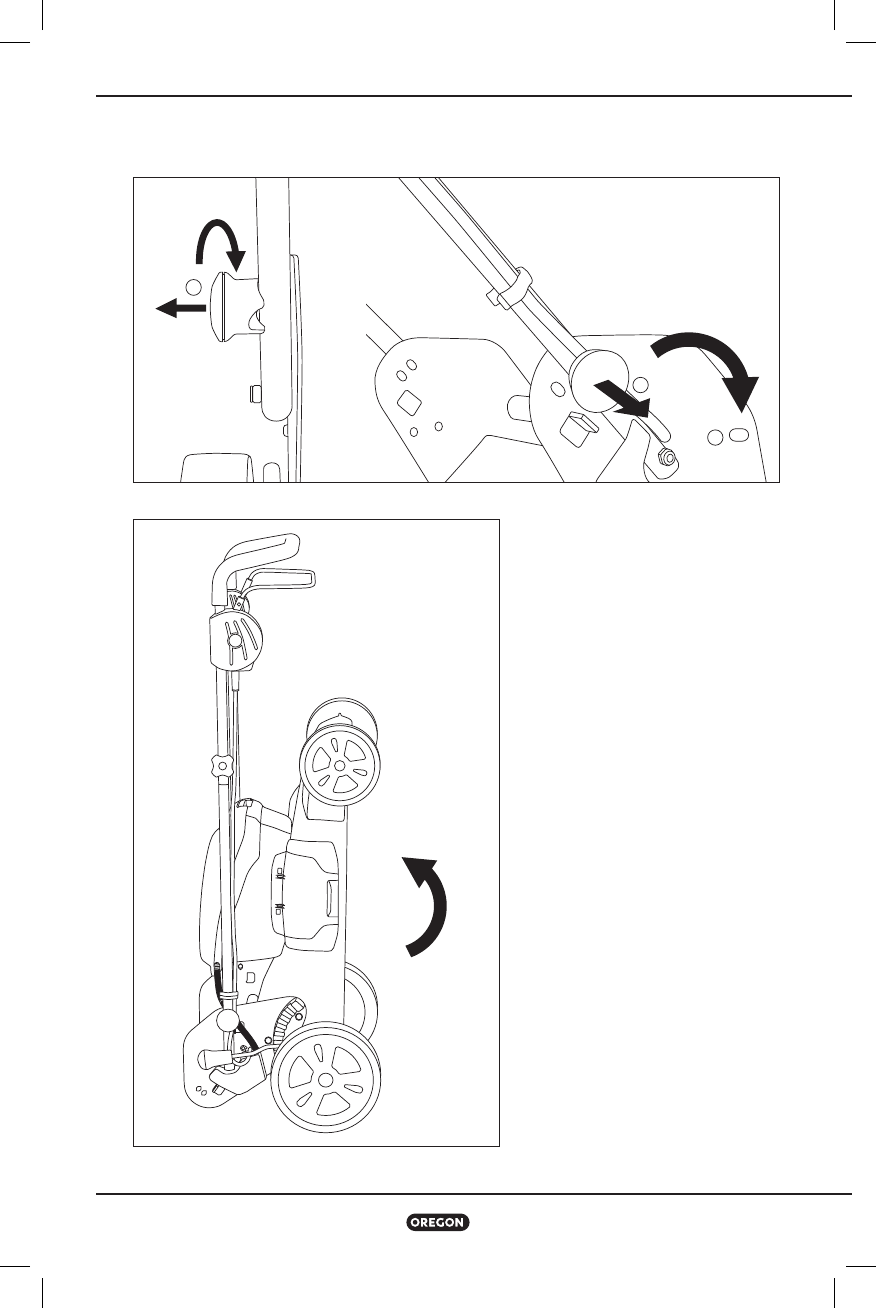 OREGON