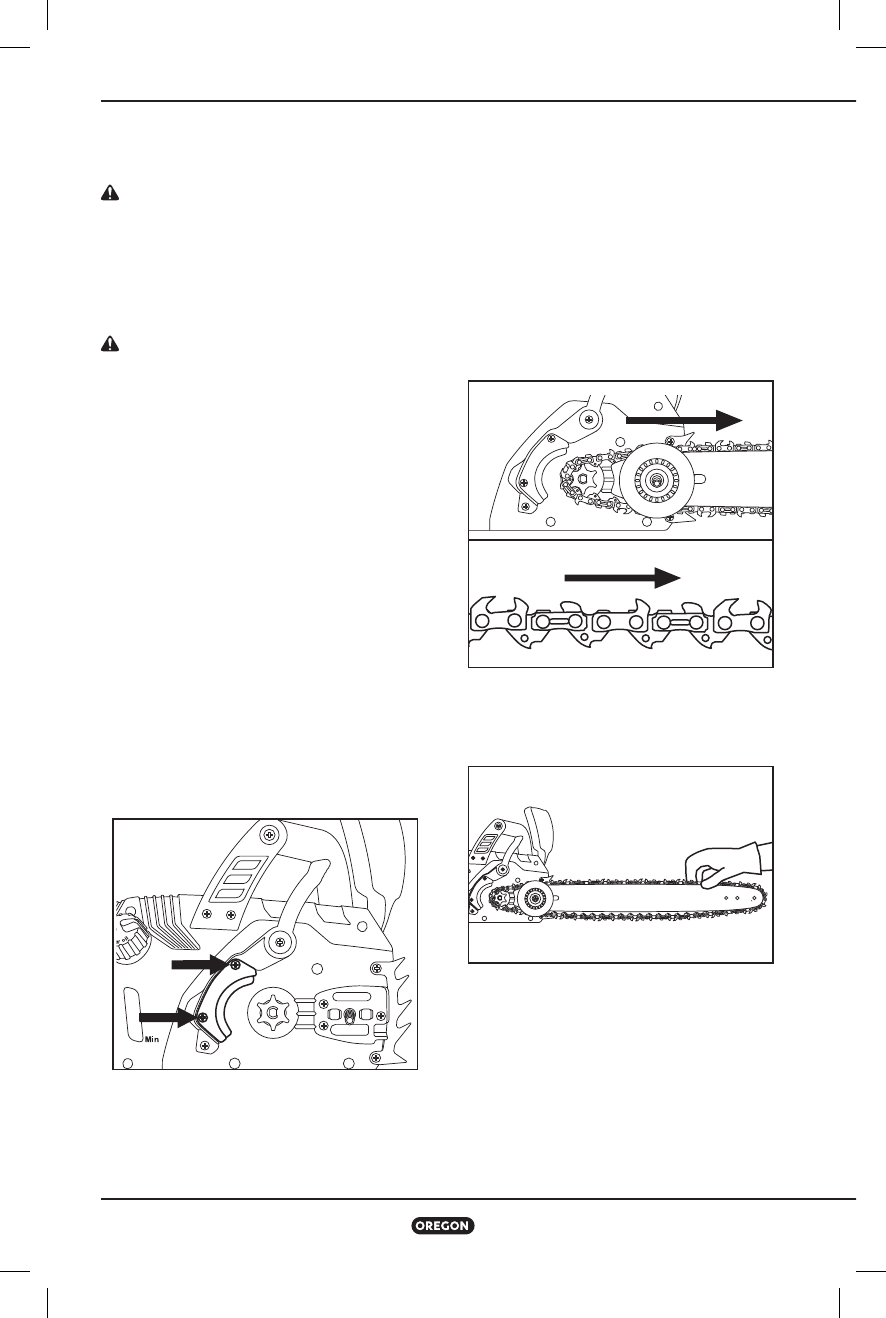 Min

OREGON