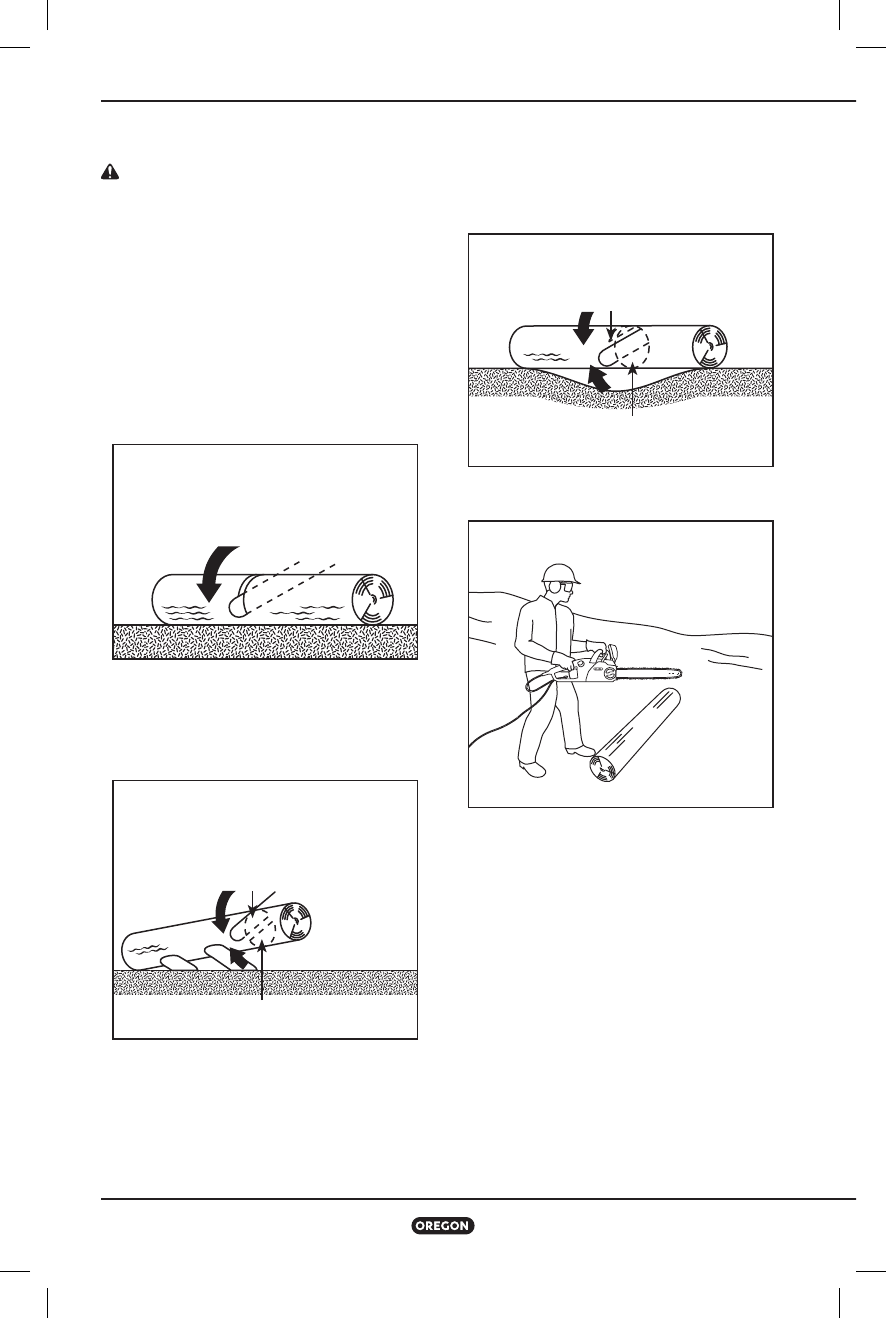 OREGON