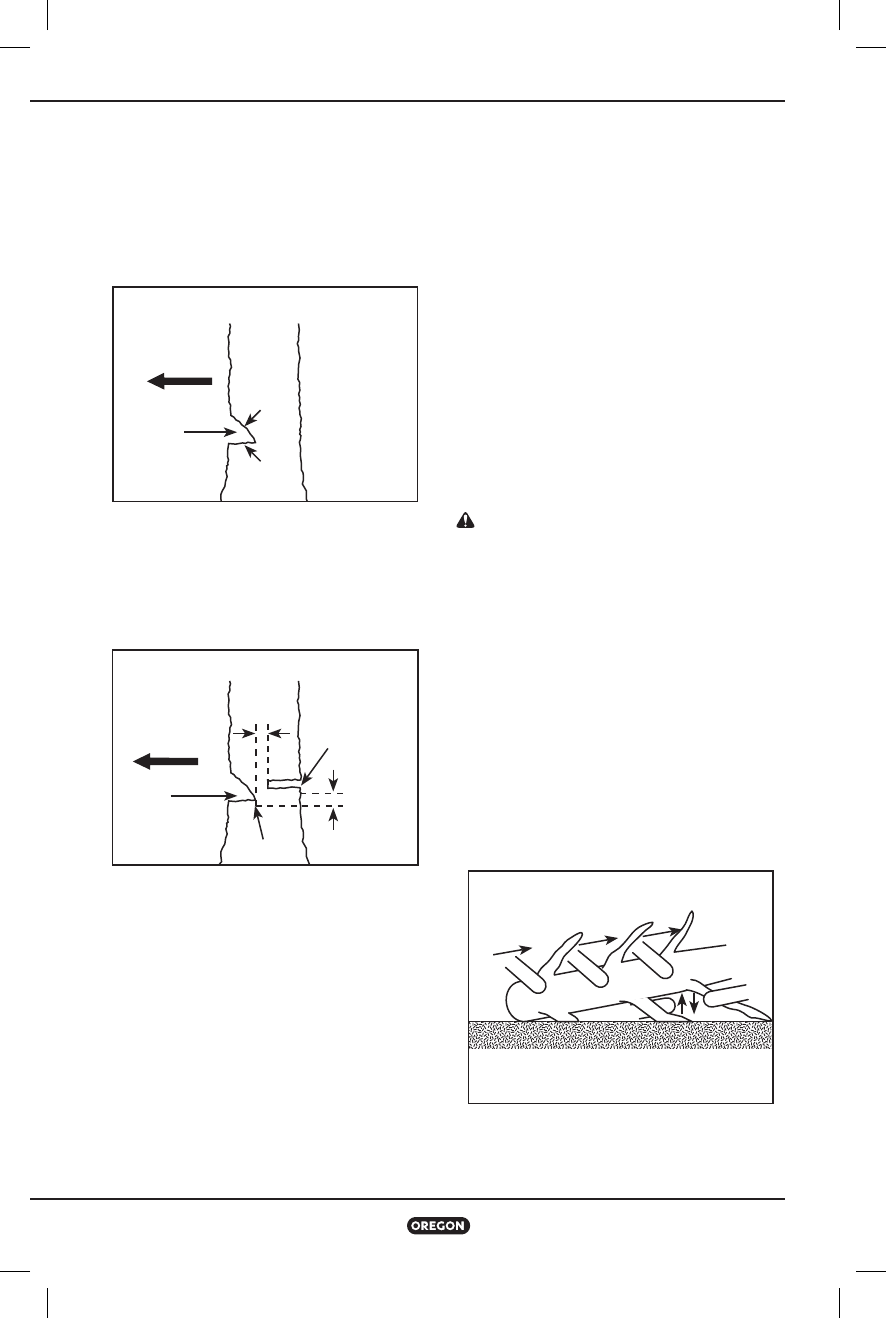 OREGON