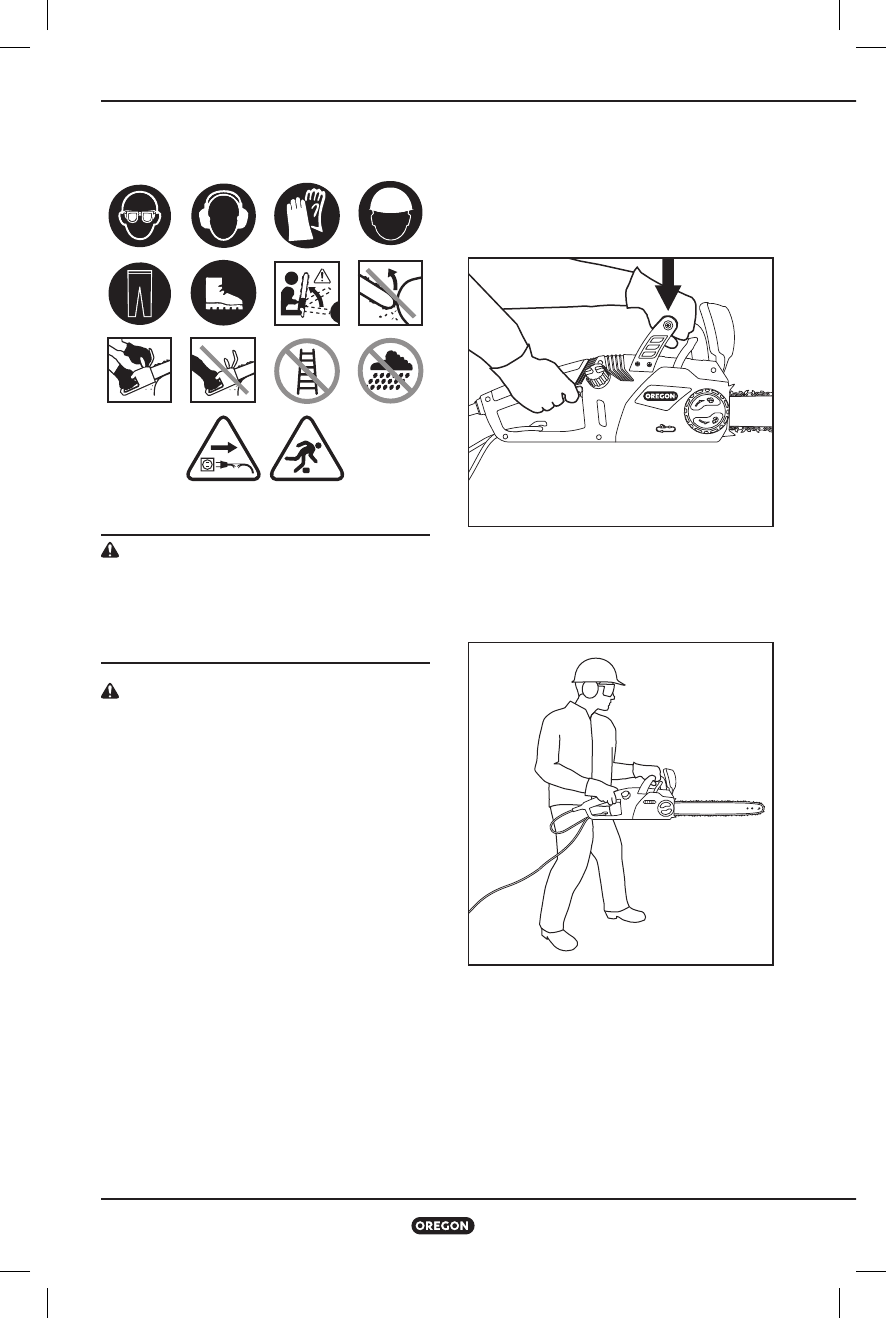 OREGON

OREGON