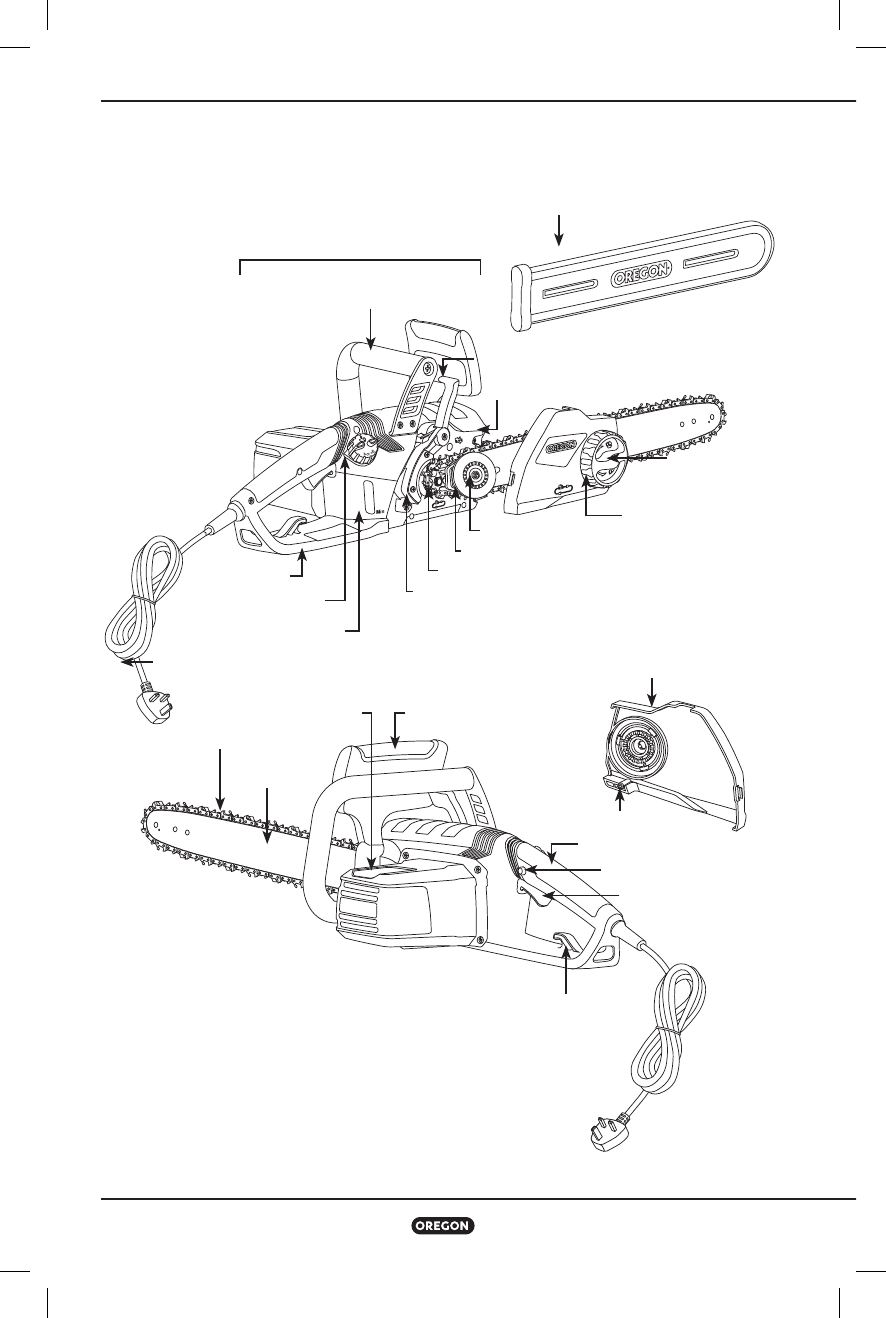 OREGON

OREGON

OREGON