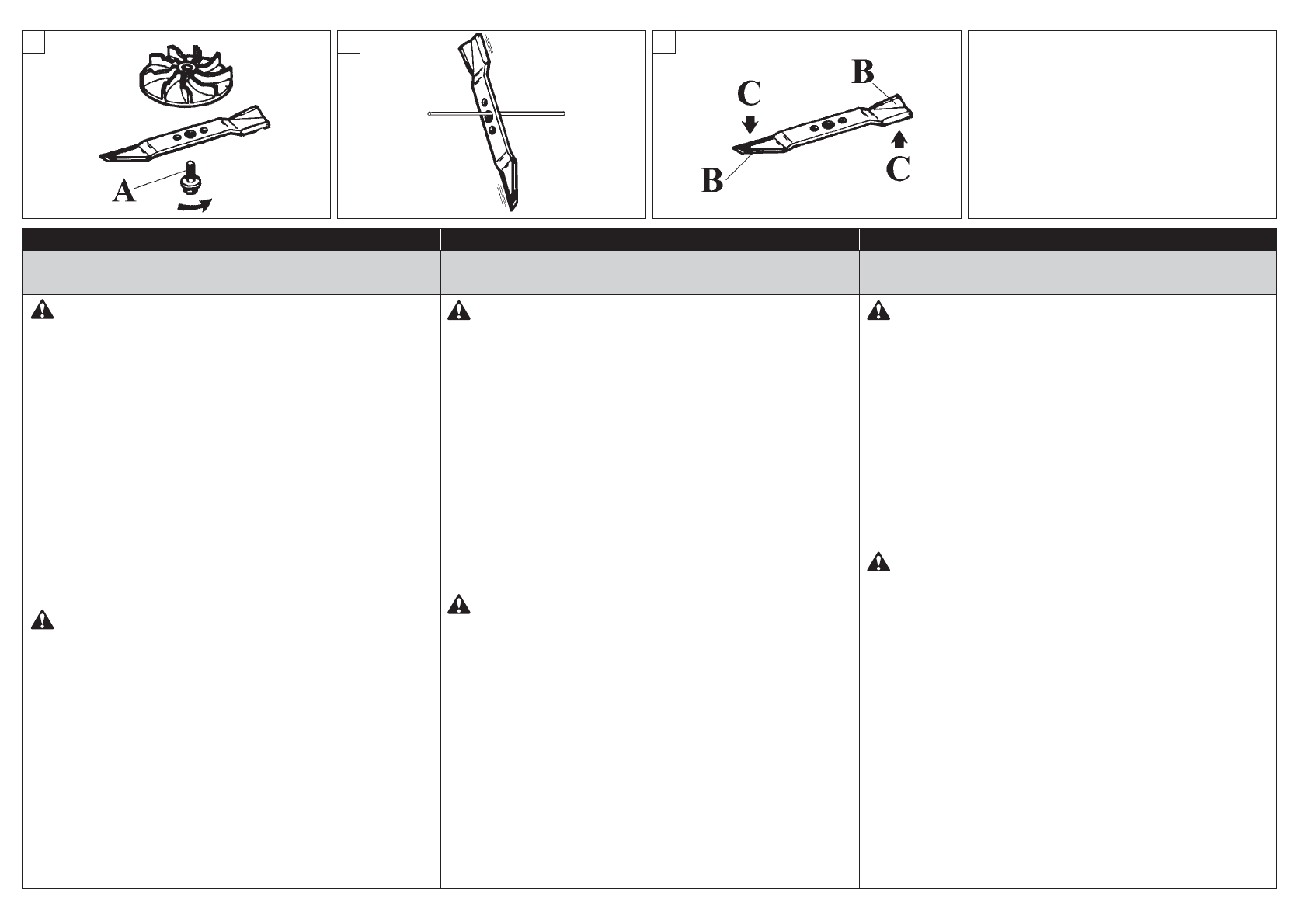 A

C

B

B

C