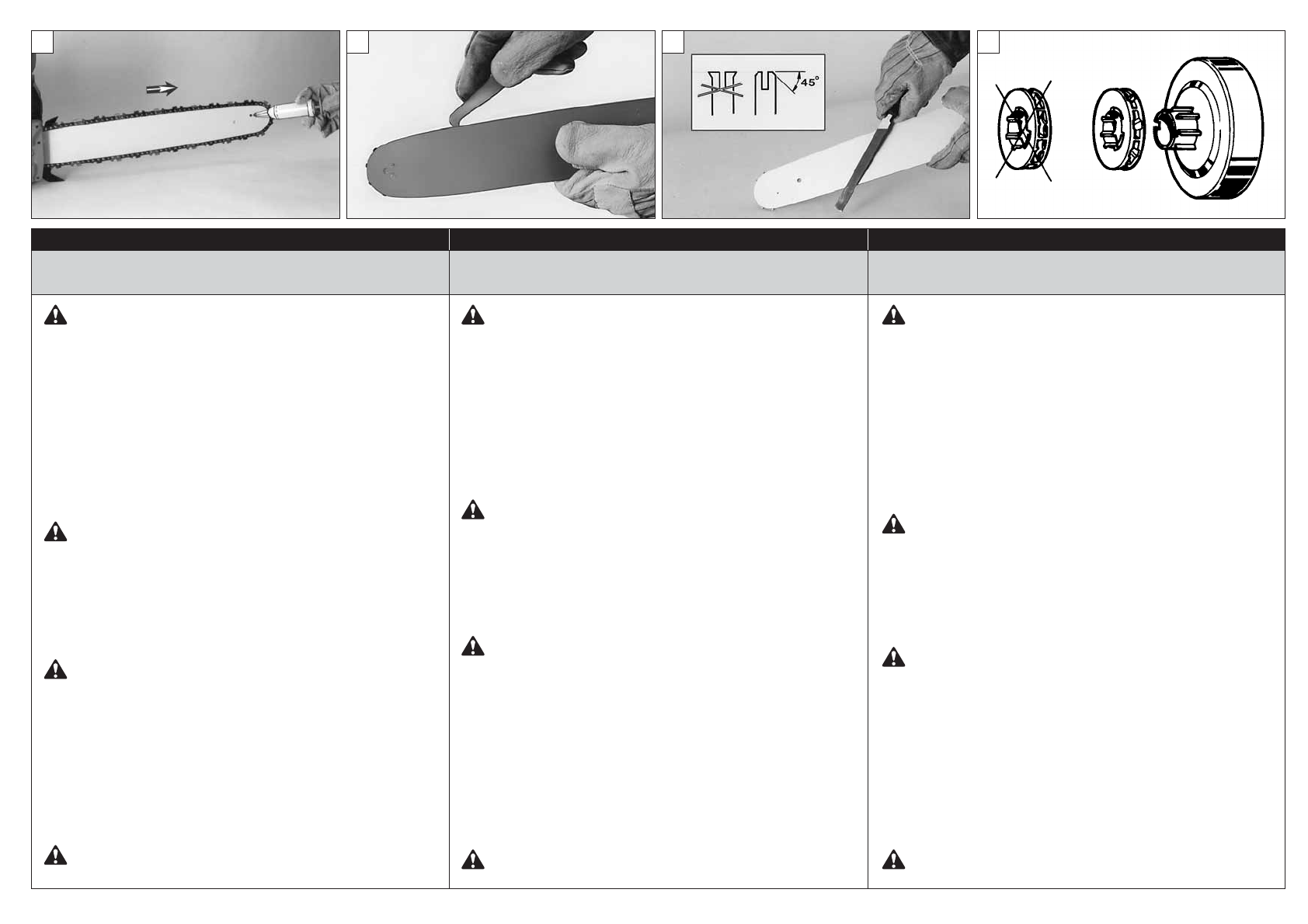 45°