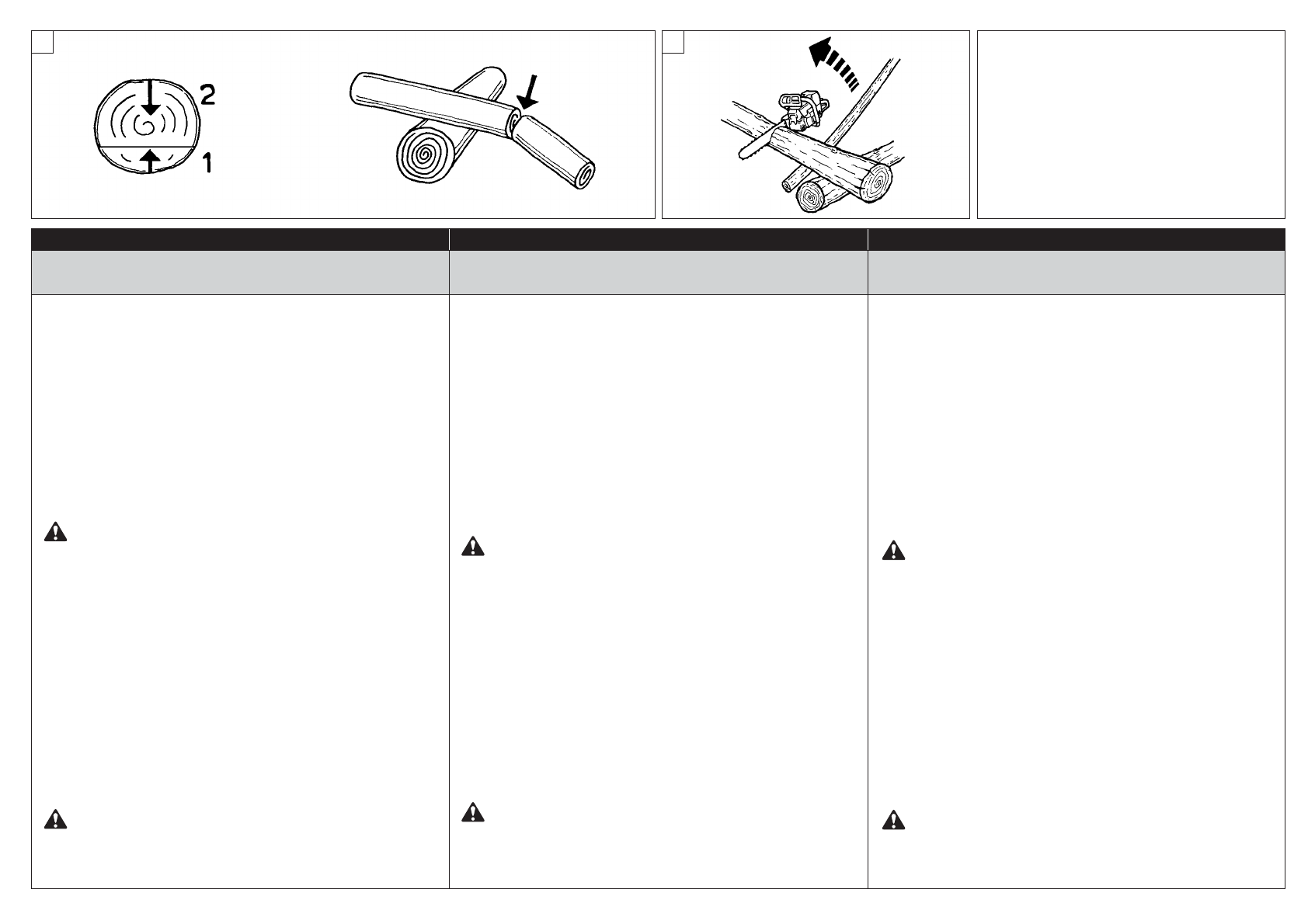 2

1