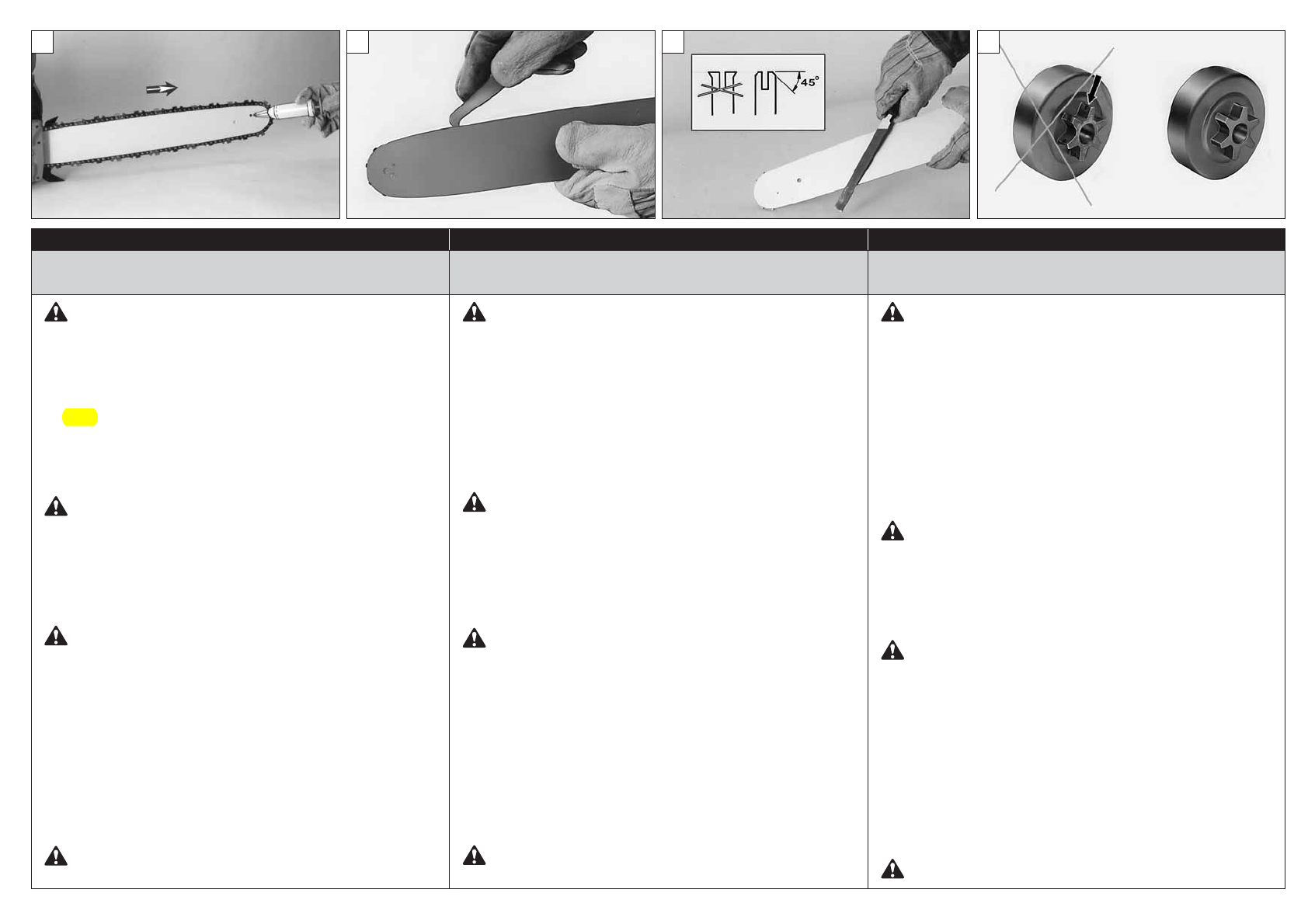 45°