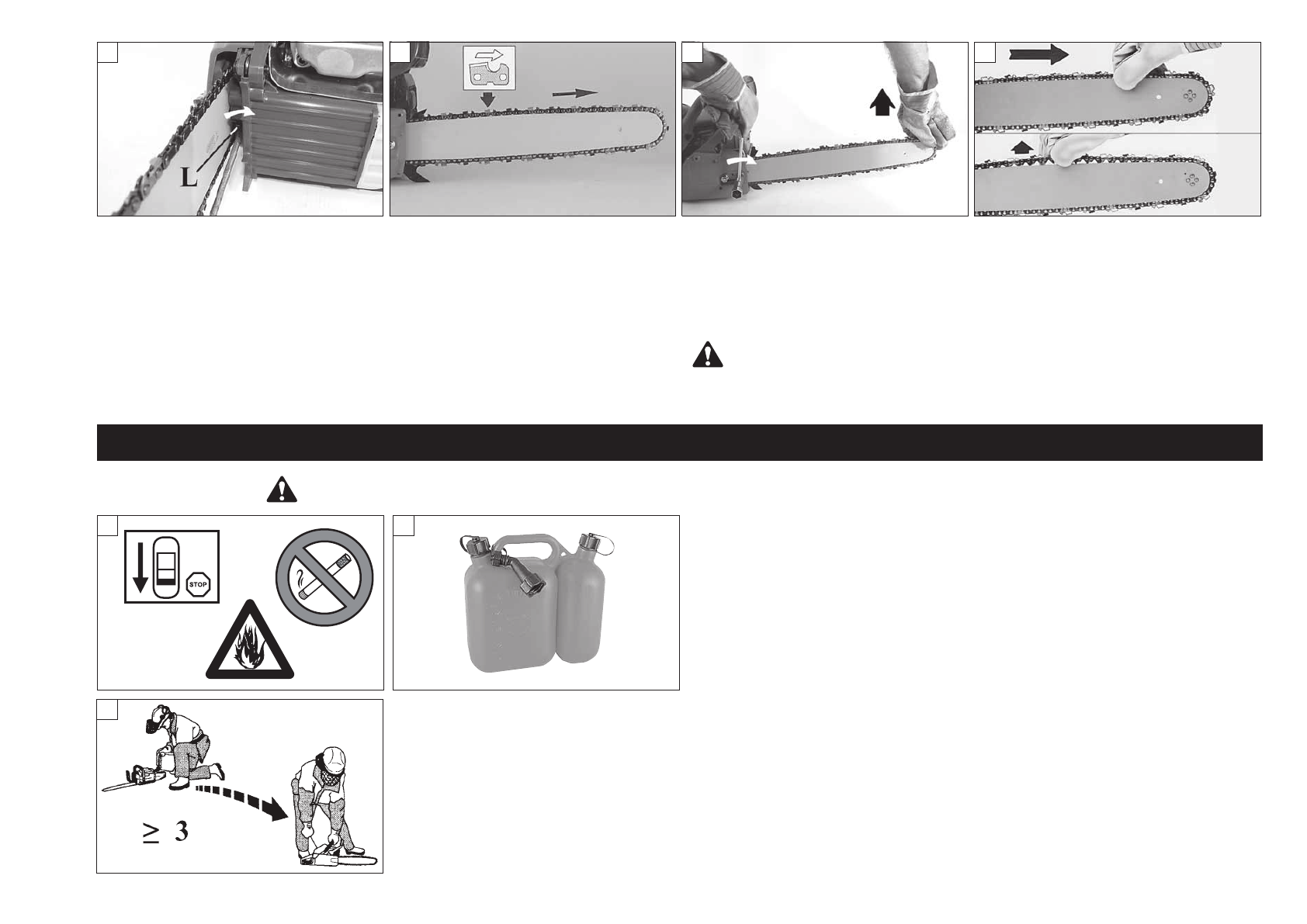 L

STOP

$\geq$ 3