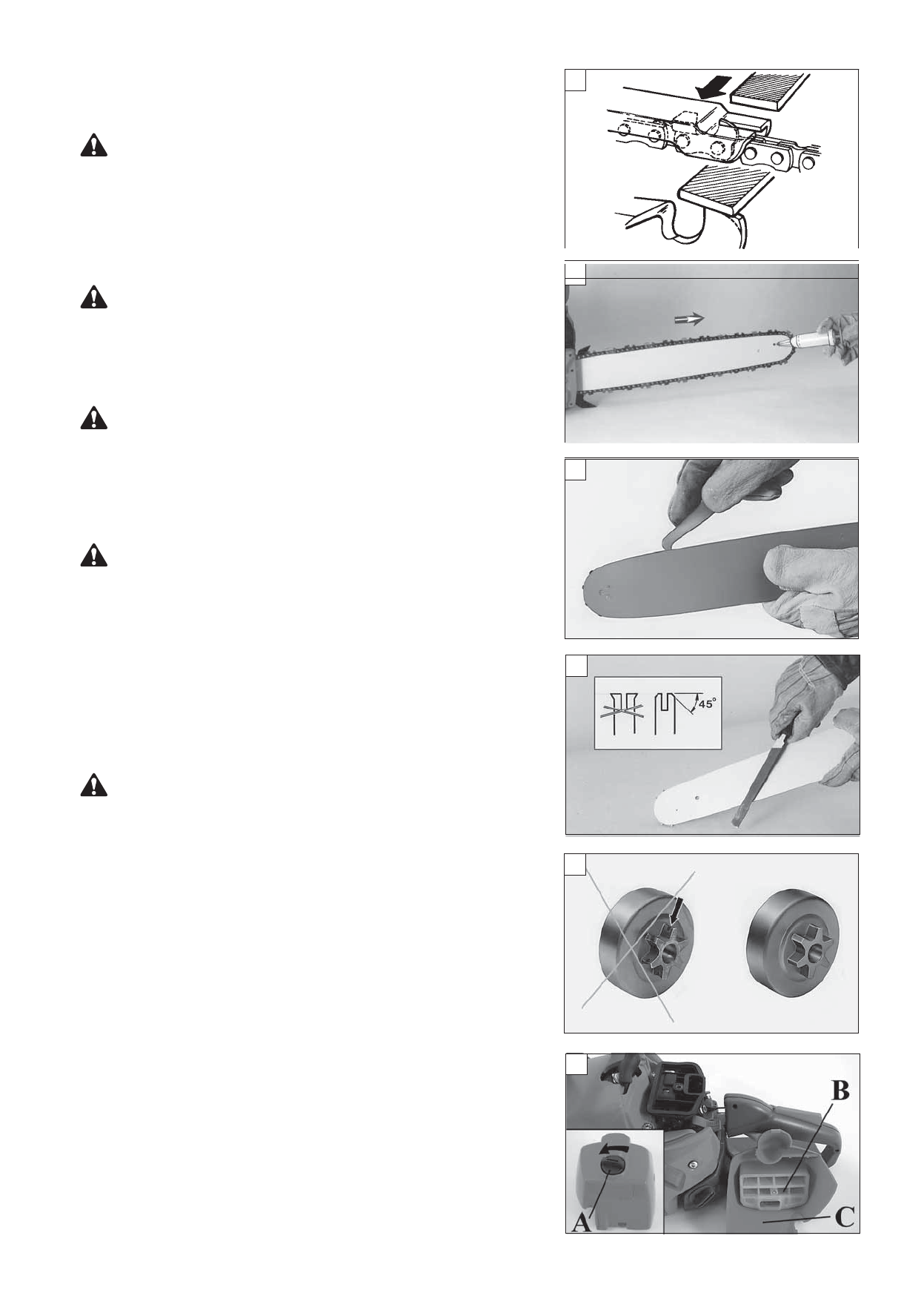 45°

B

A

C