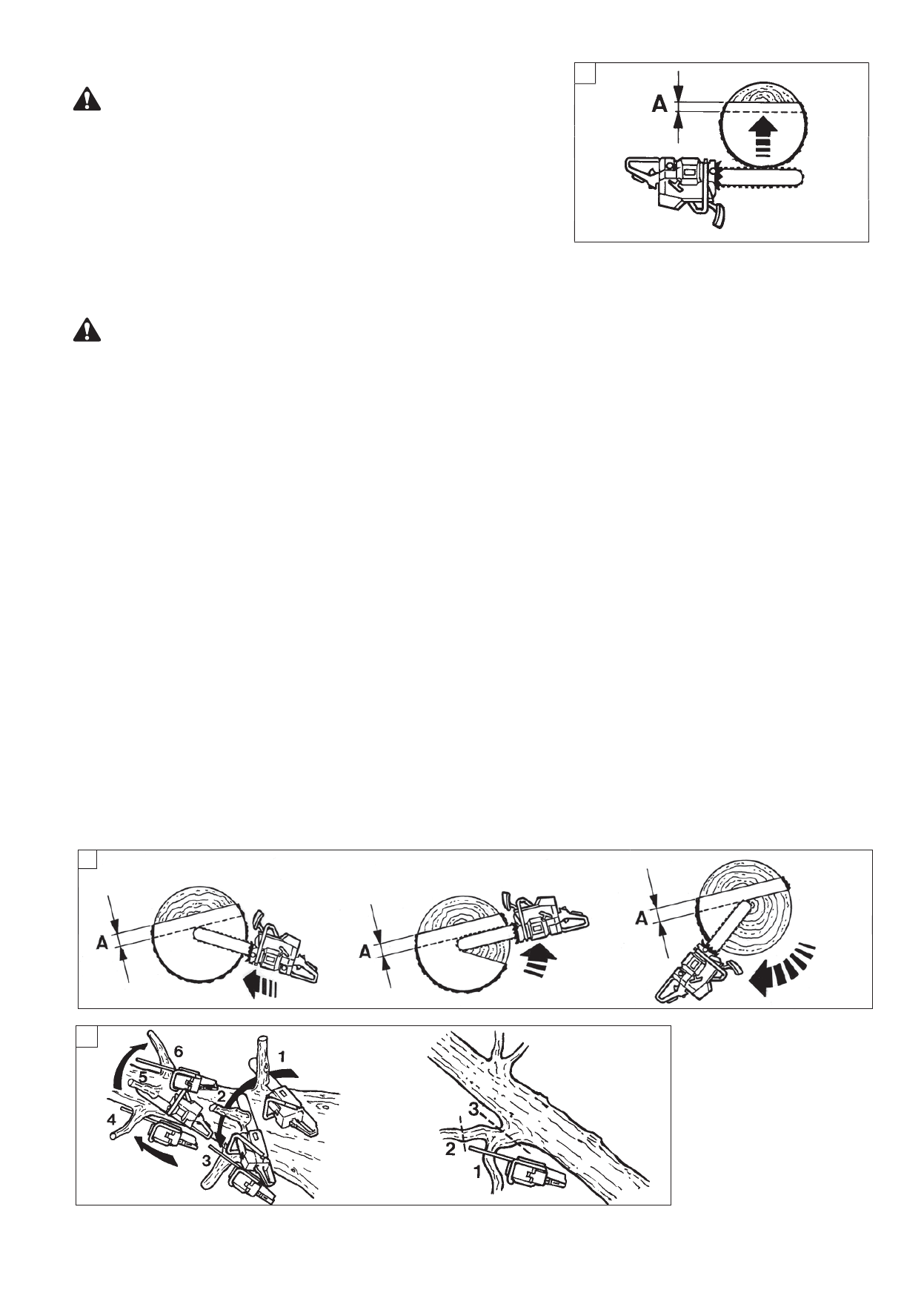 A

A

A

A

6

1

5

2

4

3

3

2

1