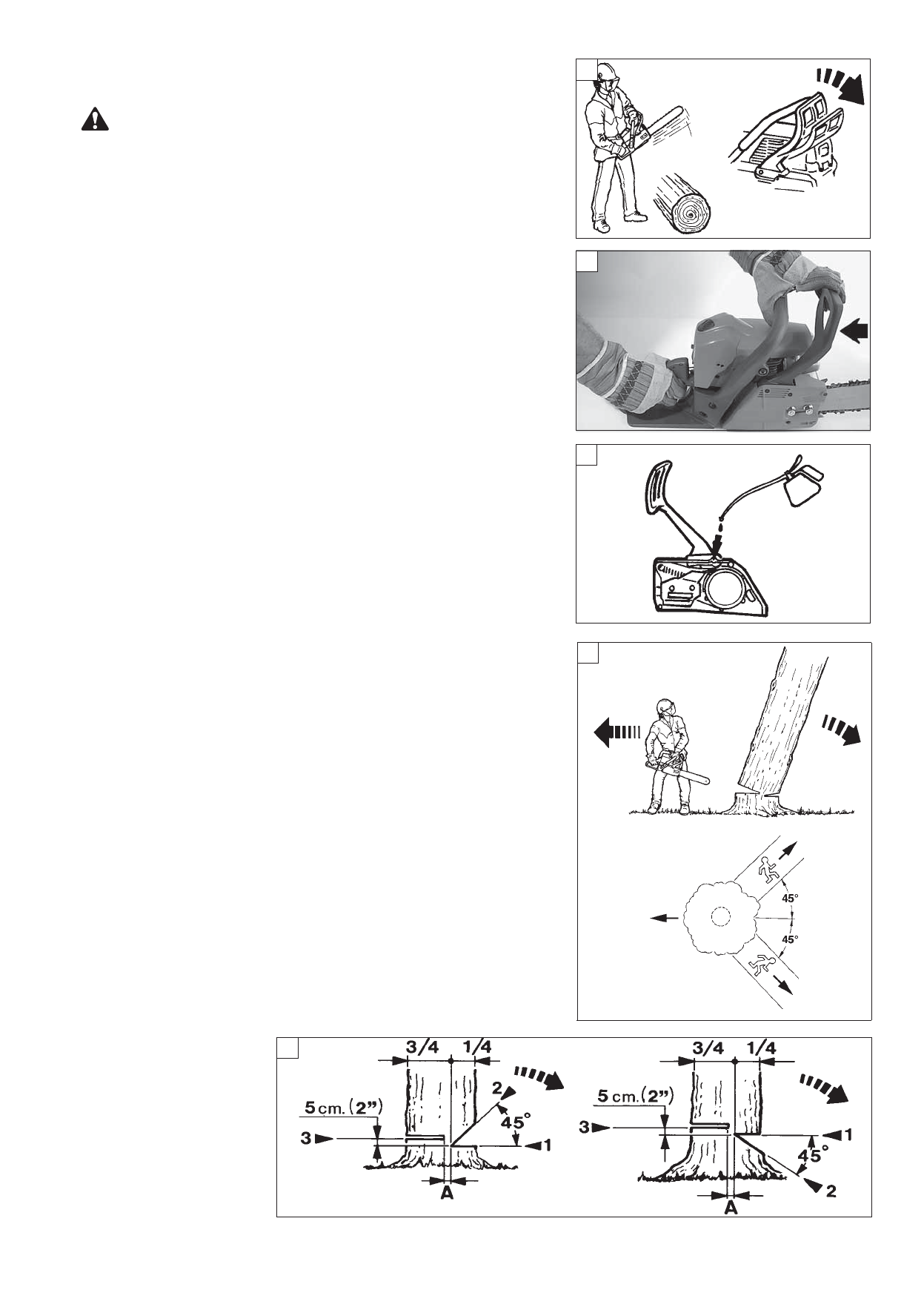 45°

45°

3/4 1/4

2

5 cm. (2")

45°

3

1

A

3/4 1/4

5 cm. (2")

3

1

45°

2

A