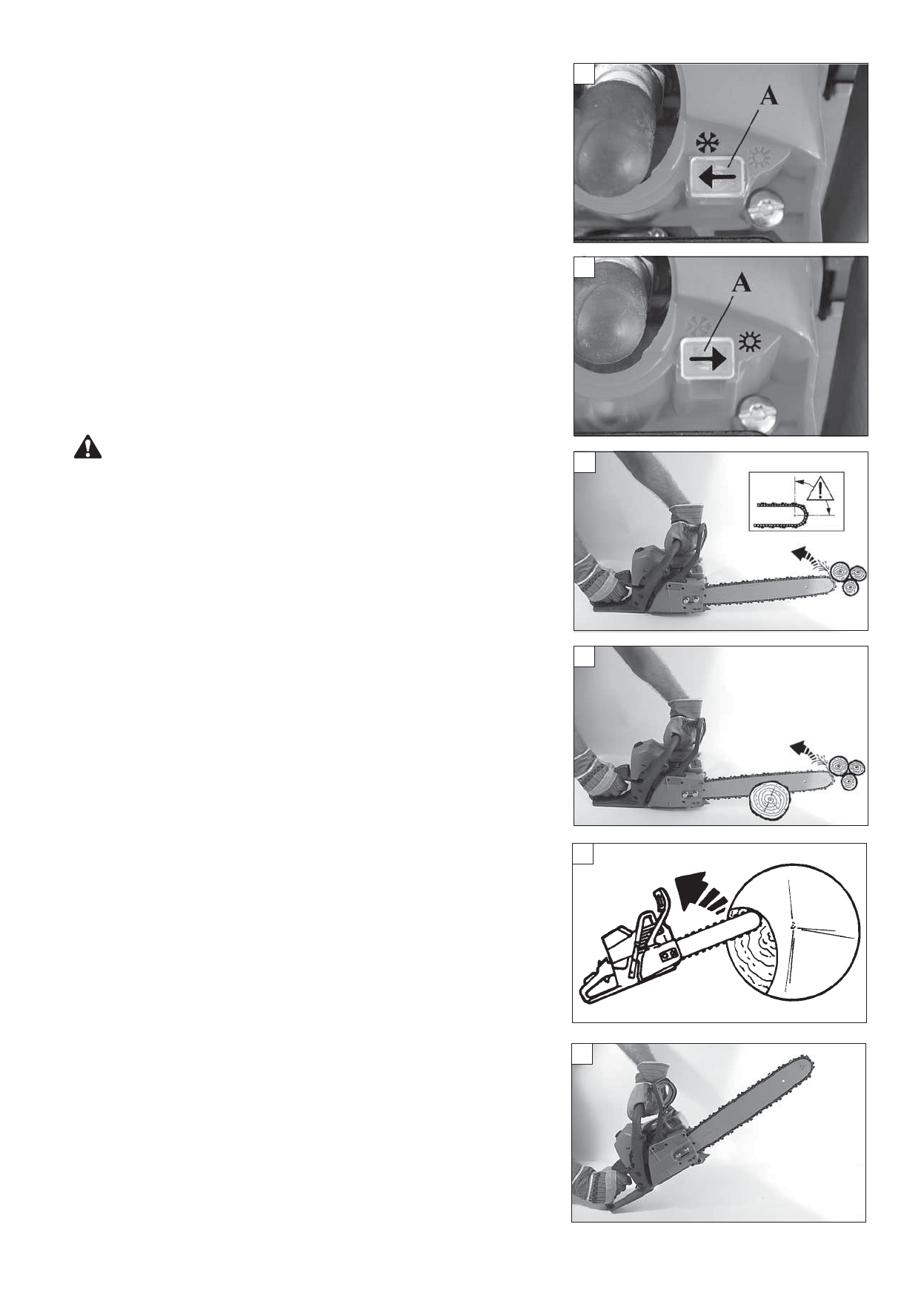 A

A