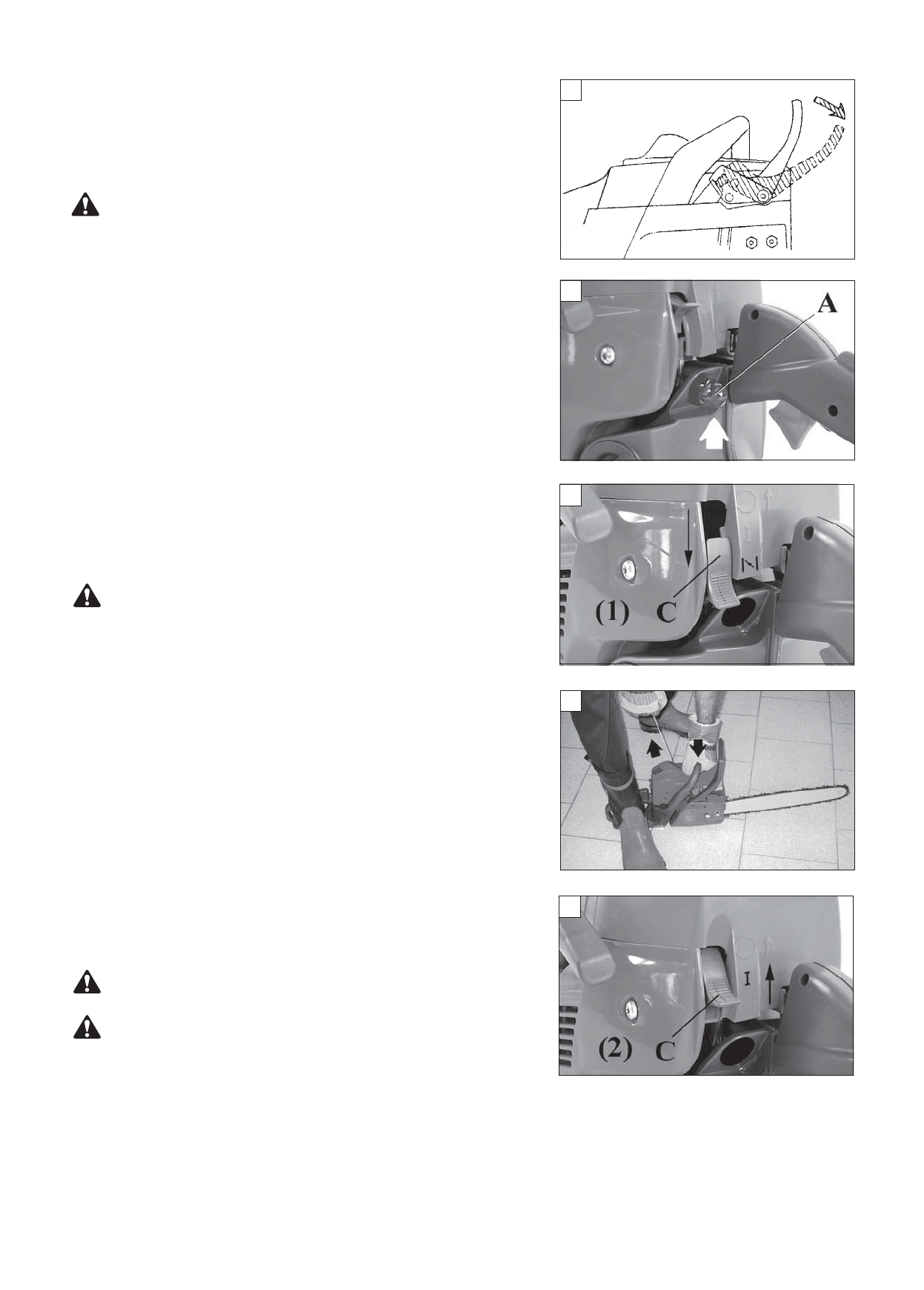 A

(1) C

I

(2) C

I