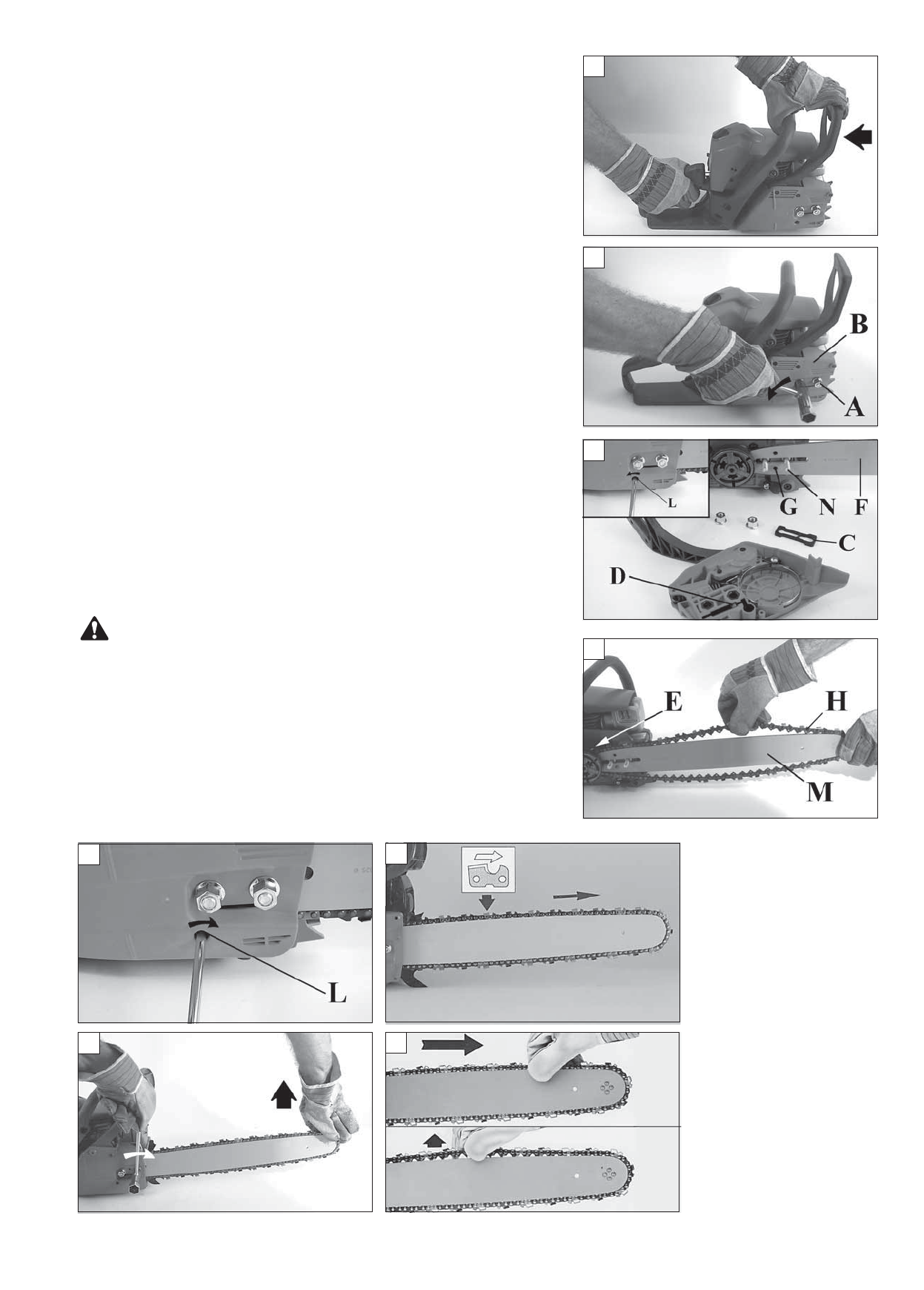 B
A
L
G N F
C
D
E H
M
L