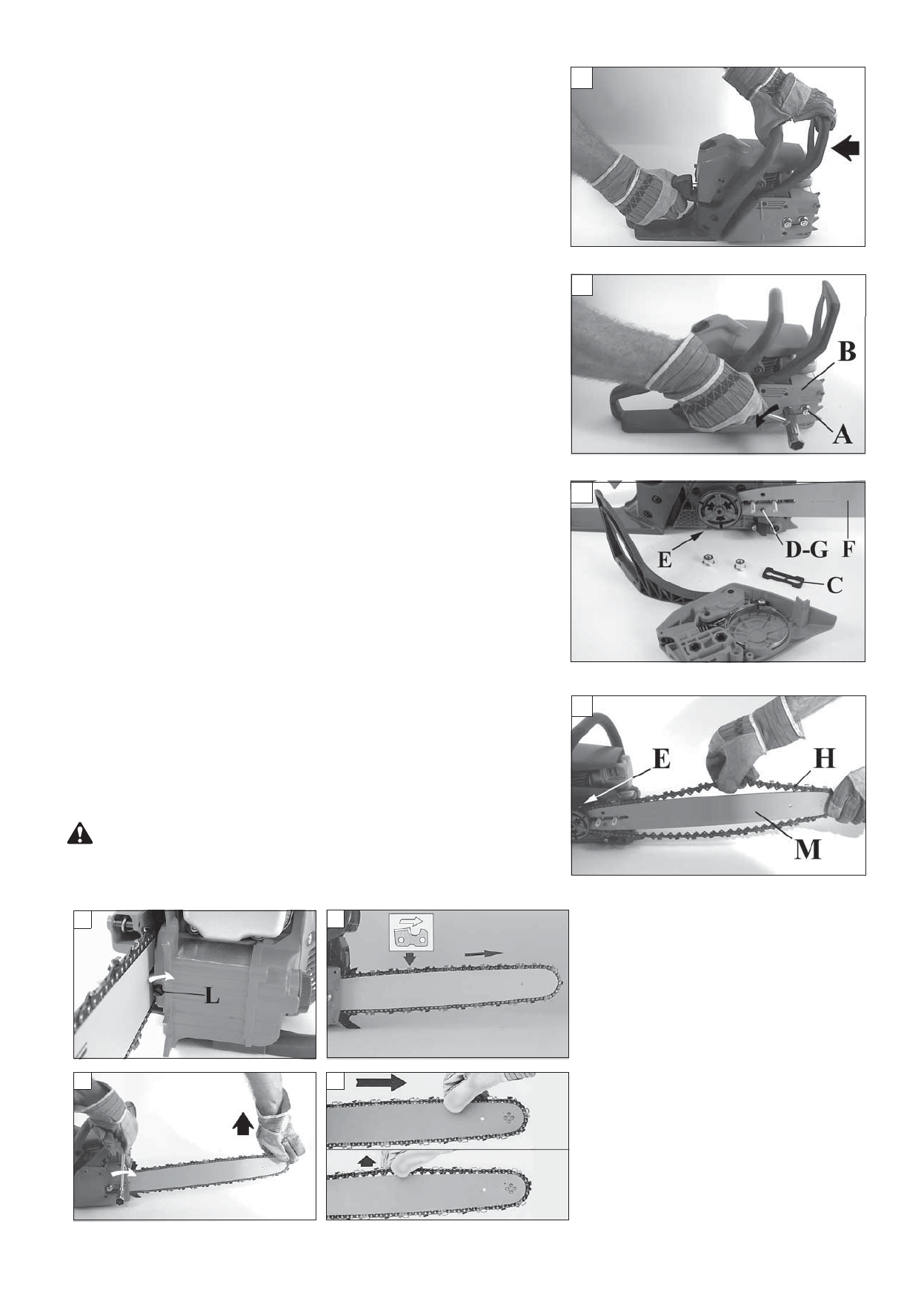 B

A

E

D-G

F

C

E

H

M

L